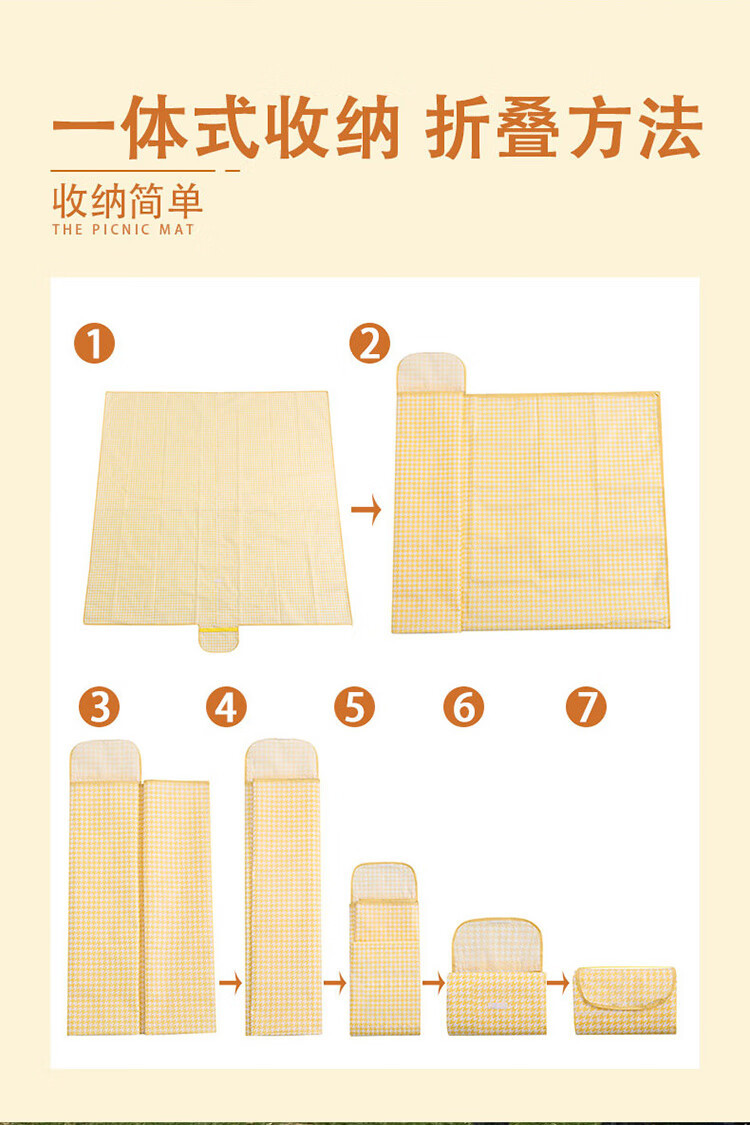 一体式收纳 折叠方法

收纳简单
THE PICNIC MAT

1

2

3

4

5

6

7