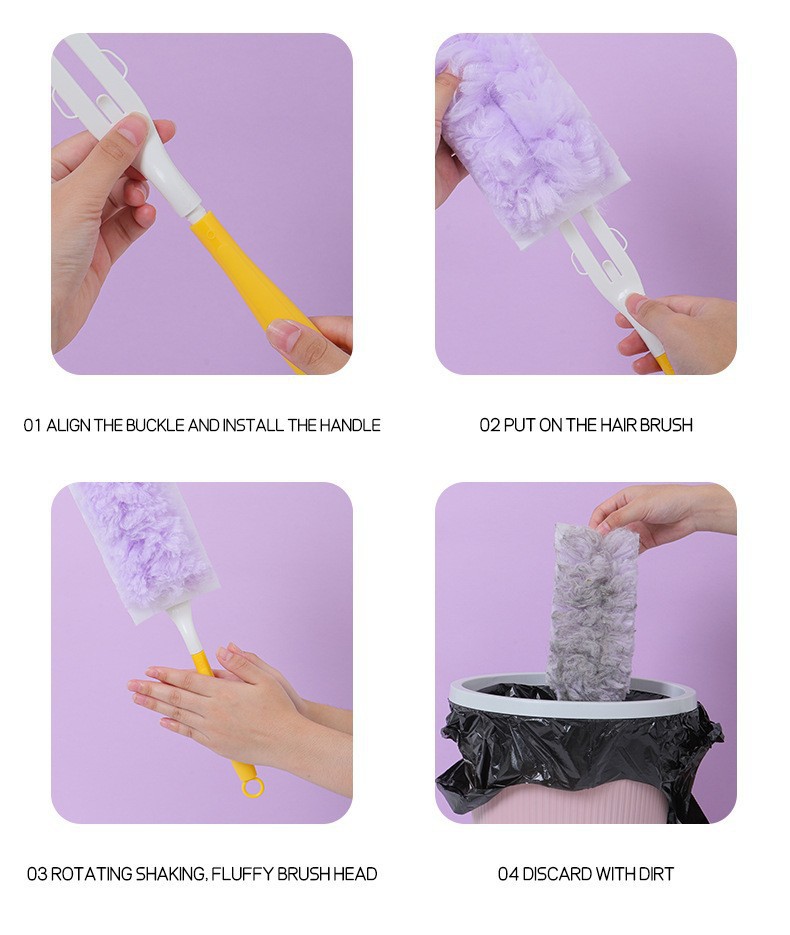 01 ALIGN THE BUCKLE AND INSTALL THE HANDLE

02 PUT ON THE HAIR BRUSH

03 ROTATING SHAKING, FLUFFY BRUSH HEAD

04 DISCARD WITH DIRT