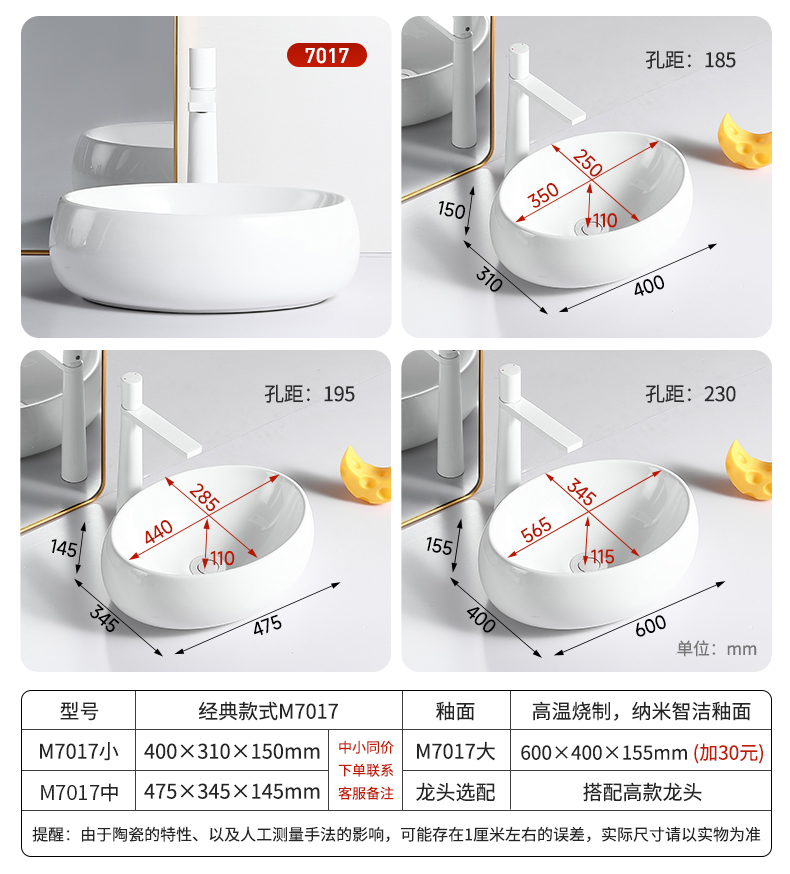 7017

孔距：185
250
350
110
150
310
400

孔距：195
285
440
110
145
345
475

孔距：230
345
565
115
155
400
600
单位：mm

| 型号 | 经典款式M7017 | | 釉面 | 高温烧制，纳米智洁釉面 |
|---|---|---|---|---|
| M7017小 | 400×310×150mm | 中小同价 下单联系 客服备注 | M7017大 | 600×400×155mm (加30元) |
| M7017中 | 475×345×145mm | | 龙头选配 | 搭配高款龙头 |

提醒：由于陶瓷的特性、以及人工测量手法的影响，可能存在1厘米左右的误差，实际尺寸请以实物为准