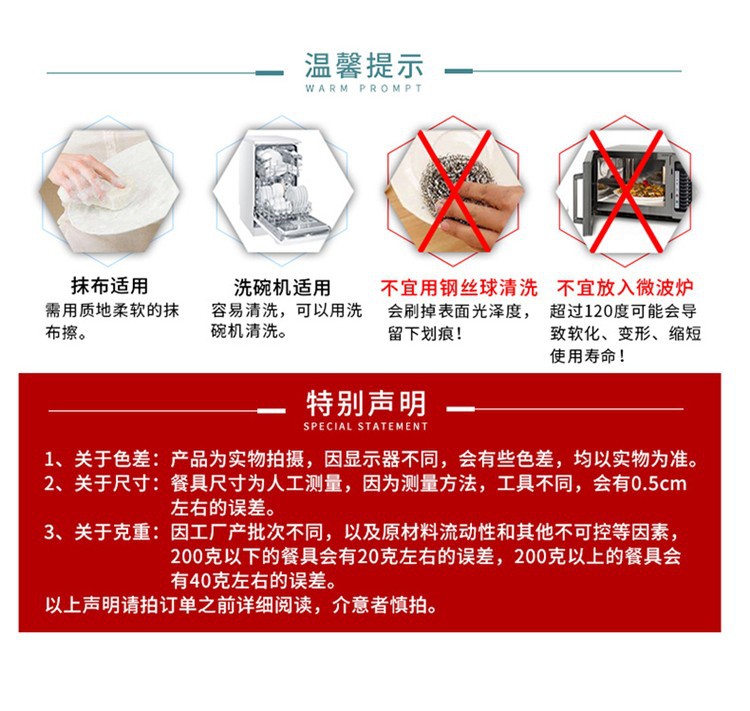 温馨提示
WARM PROMPT

抹布适用
需用质地柔软的抹布擦。

洗碗机适用
容易清洗，可以用洗碗机清洗。

不宜用钢丝球清洗
会刷掉表面光泽度，留下划痕！

不宜放入微波炉
超过120度可能会导致软化、变形、缩短使用寿命！

特别声明
SPECIAL STATEMENT

1、关于色差：产品为实物拍摄，因显示器不同，会有些色差，均以实物为准。
2、关于尺寸：餐具尺寸为人工测量，因为测量方法，工具不同，会有0.5cm左右的误差。
3、关于克重：因工厂产批次不同，以及原材料流动性和其他不可控等因素，200克以下的餐具会有20克左右的误差，200克以上的餐具会有40克左右的误差。
以上声明请拍订单之前详细阅读，介意者慎拍。