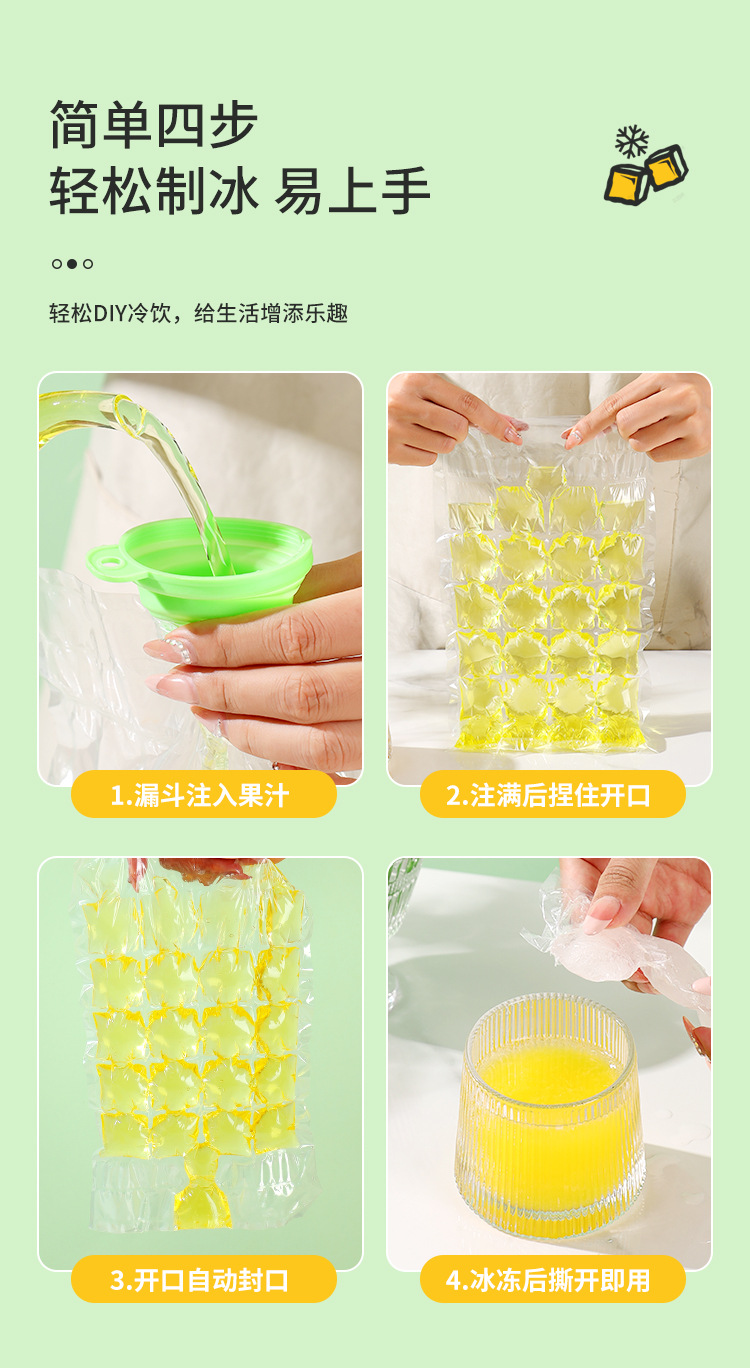 简单四步
轻松制冰 易上手

轻松DIY冷饮，给生活增添乐趣

1.漏斗注入果汁

2.注满后捏住开口

3.开口自动封口

4.冰冻后撕开即用