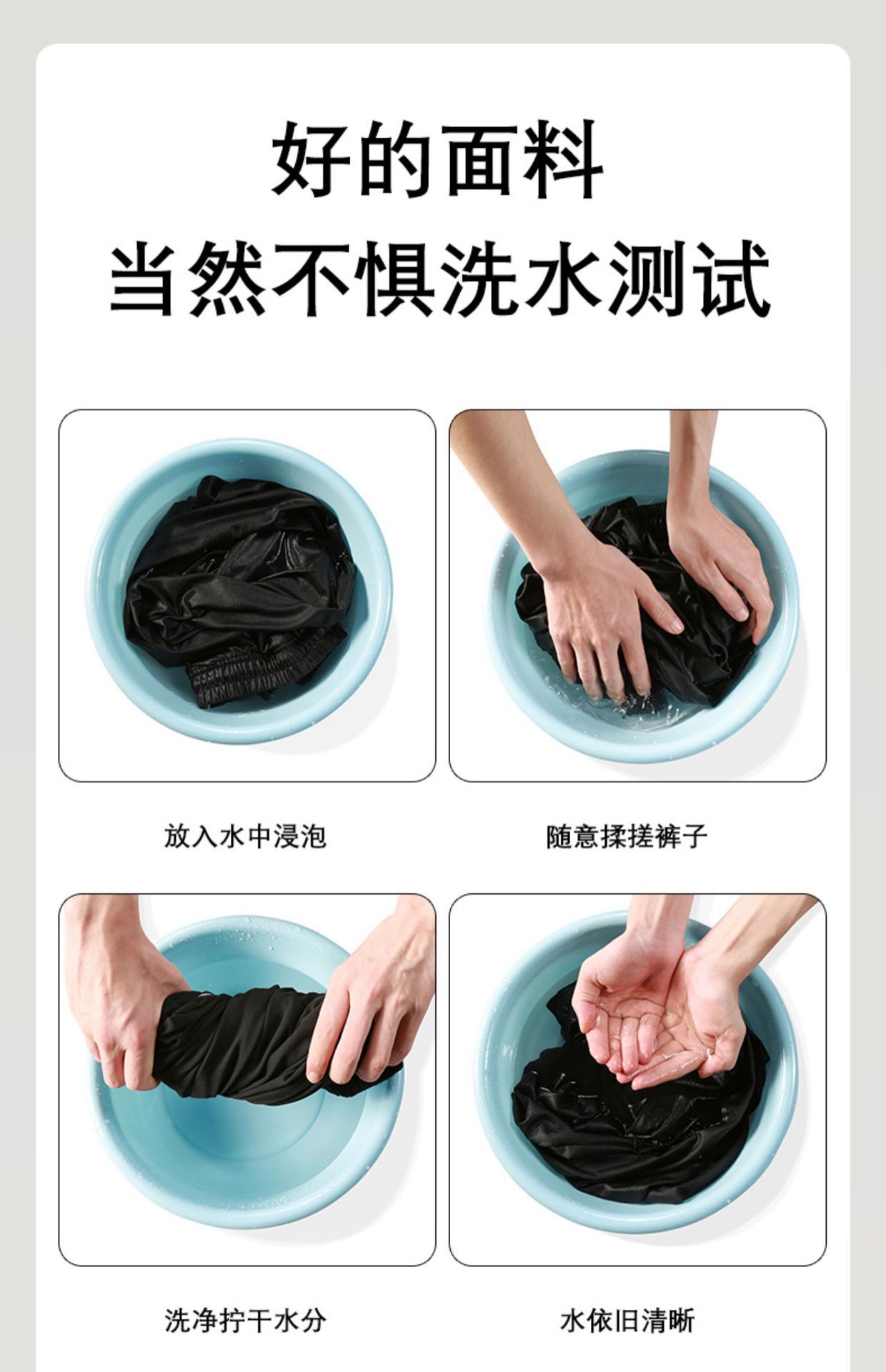 好的面料
当然不惧洗水测试

放入水中浸泡

随意揉搓裤子

洗净拧干水分

水依旧清晰