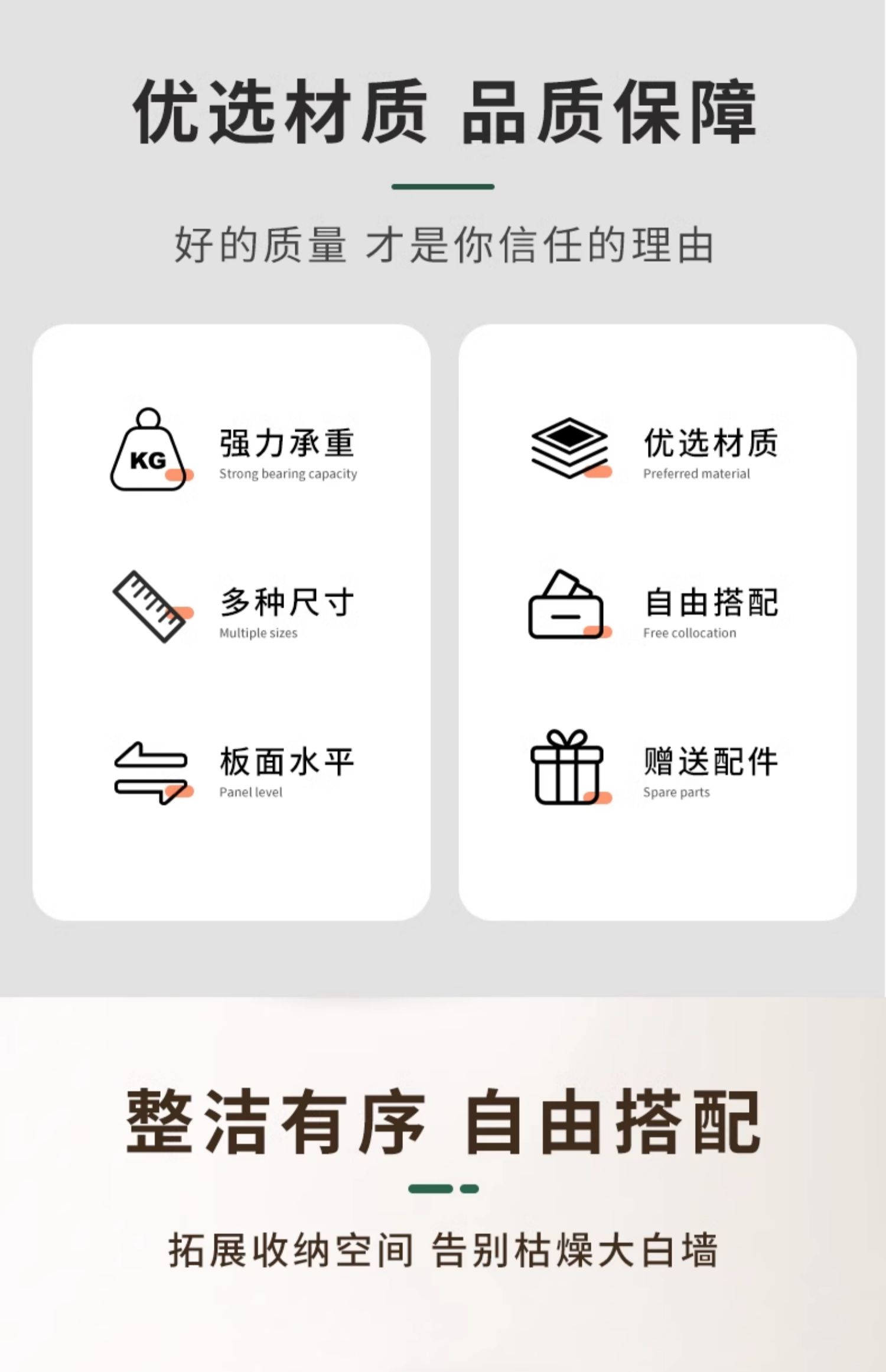 优选材质 品质保障

好的质量 才是你信任的理由

KG

强力承重
Strong bearing capacity

多种尺寸
Multiple sizes

板面水平
Panel level

优选材质
Preferred material

自由搭配
Free collocation

赠送配件
Spare parts

整洁有序 自由搭配

拓展收纳空间 告别枯燥大白墙