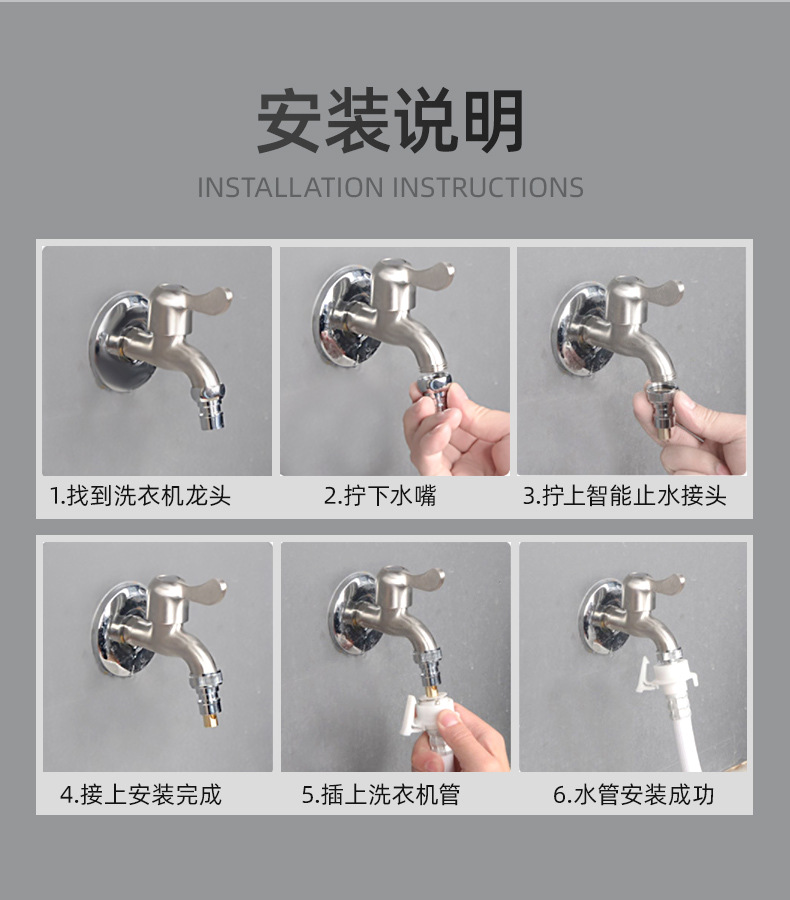 安装说明

INSTALLATION INSTRUCTIONS

1.找到洗衣机龙头

2.拧下水嘴

3.拧上智能止水接头

4.接上安装完成

5.插上洗衣机管

6.水管安装成功