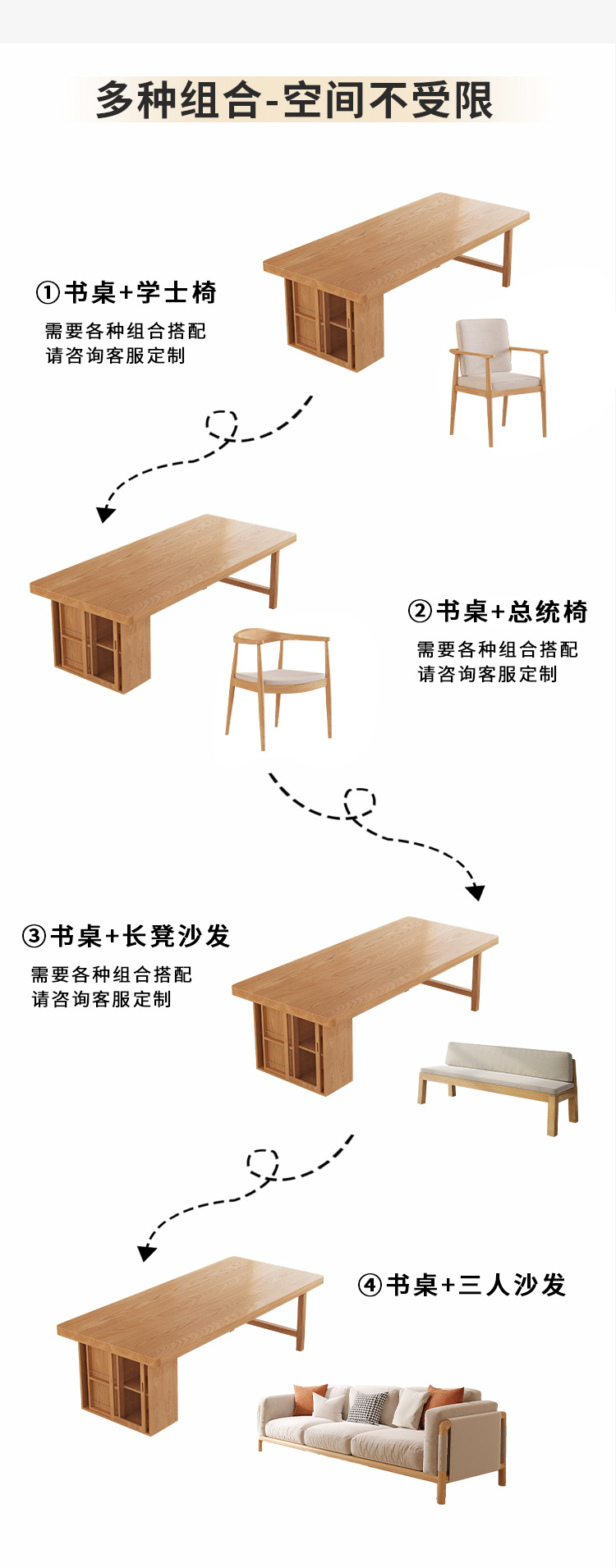 多种组合-空间不受限

①书桌+学士椅

需要各种组合搭配
请咨询客服定制

②书桌+总统椅

需要各种组合搭配
请咨询客服定制

③书桌+长凳沙发

需要各种组合搭配
请咨询客服定制

④书桌+三人沙发