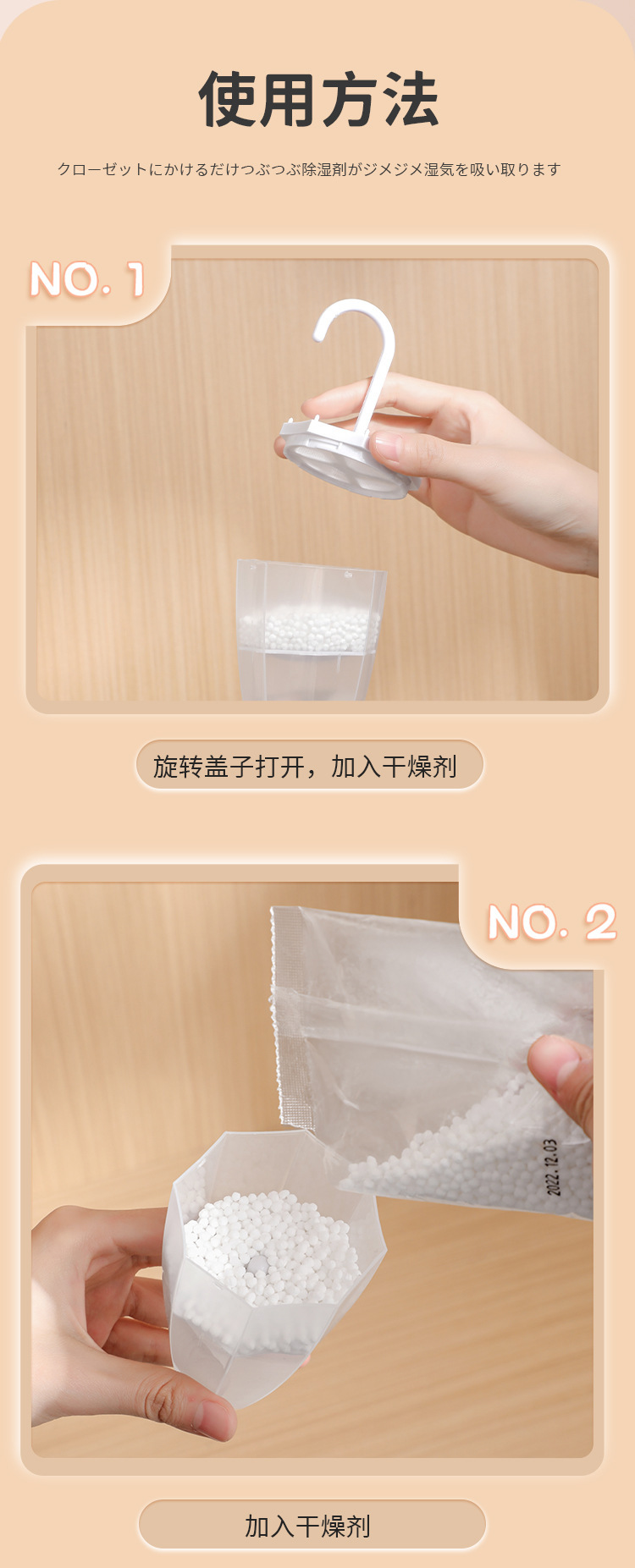 使用方法

クローゼットにかけるだけつぶつぶ除湿剤がジメジメ湿気を吸い取ります

NO. 1

旋转盖子打开，加入干燥剂

NO. 2

2022.12.03

加入干燥剂