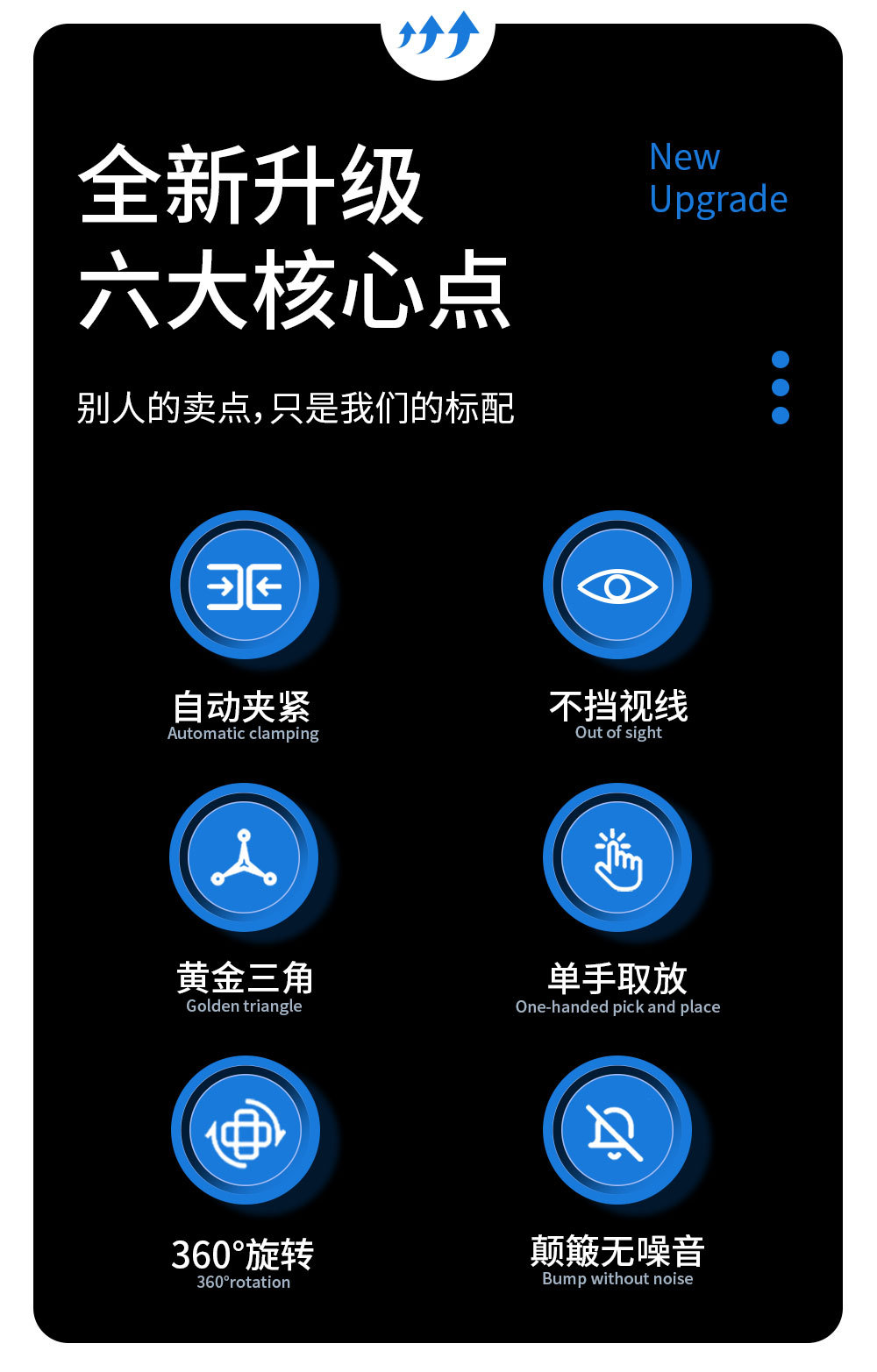 全新升级
六大核心点

New
Upgrade

别人的卖点,只是我们的标配

自动夹紧
Automatic clamping

不挡视线
Out of sight

黄金三角
Golden triangle

单手取放
One-handed pick and place

360°旋转
360°rotation

颠簸无噪音
Bump without noise