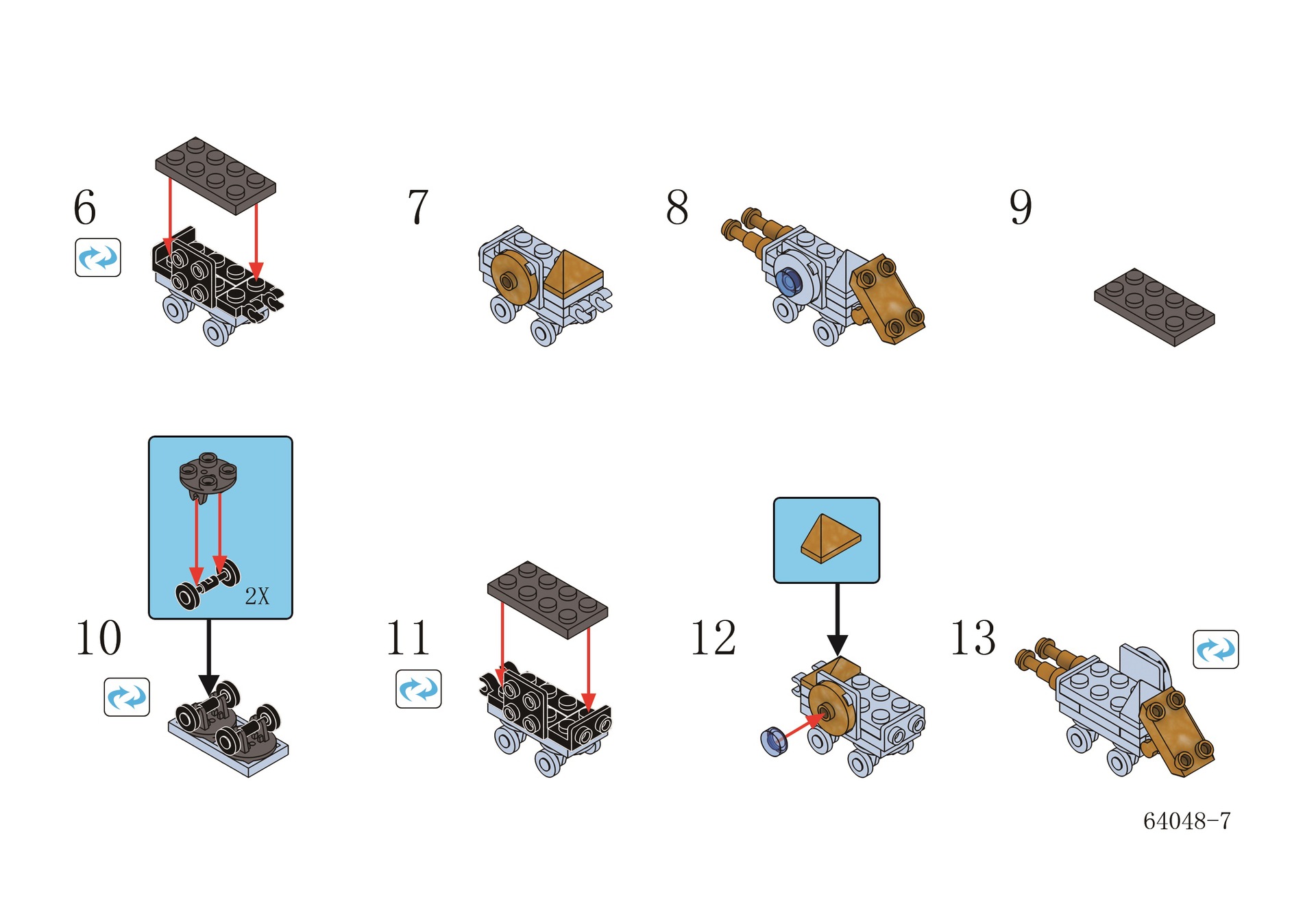 6

7

8

9

2X

10

11

12

13

64048-7