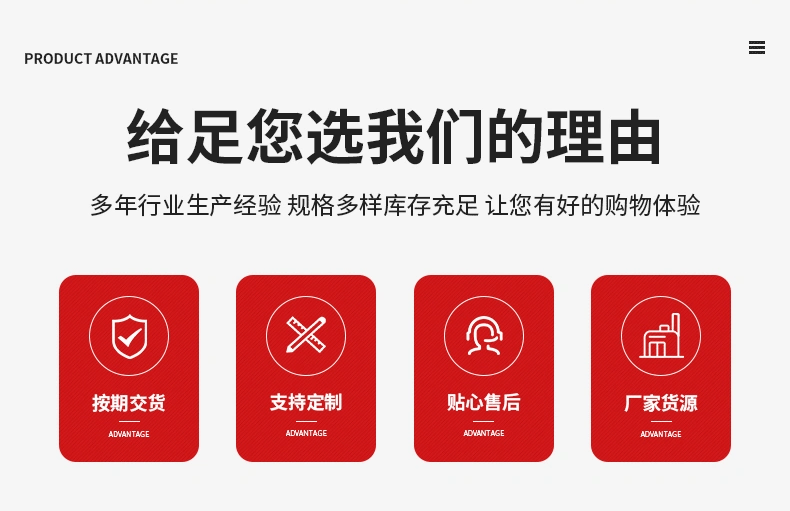 PRODUCT ADVANTAGE

给足您选我们的理由

多年行业生产经验 规格多样库存充足 让您有好的购物体验

按期交货

ADVANTAGE

支持定制

ADVANTAGE

贴心售后

ADVANTAGE

厂家货源

ADVANTAGE