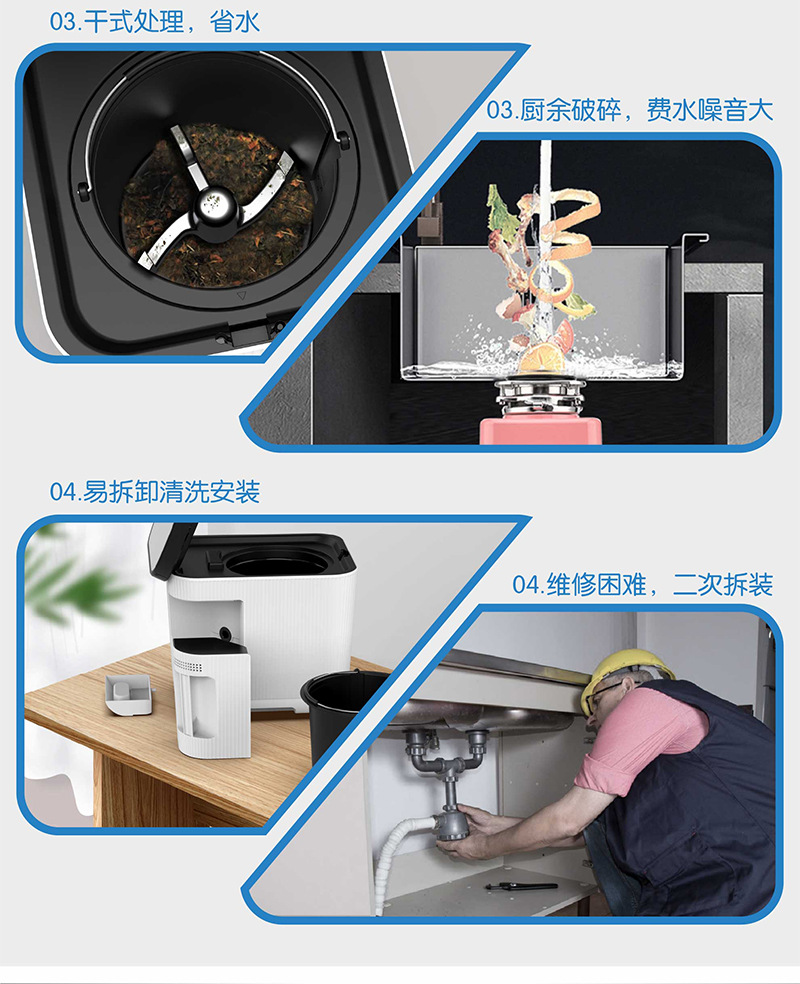 03.干式处理，省水

03.厨余破碎，费水噪音大

04.易拆卸清洗安装

04.维修困难，二次拆装