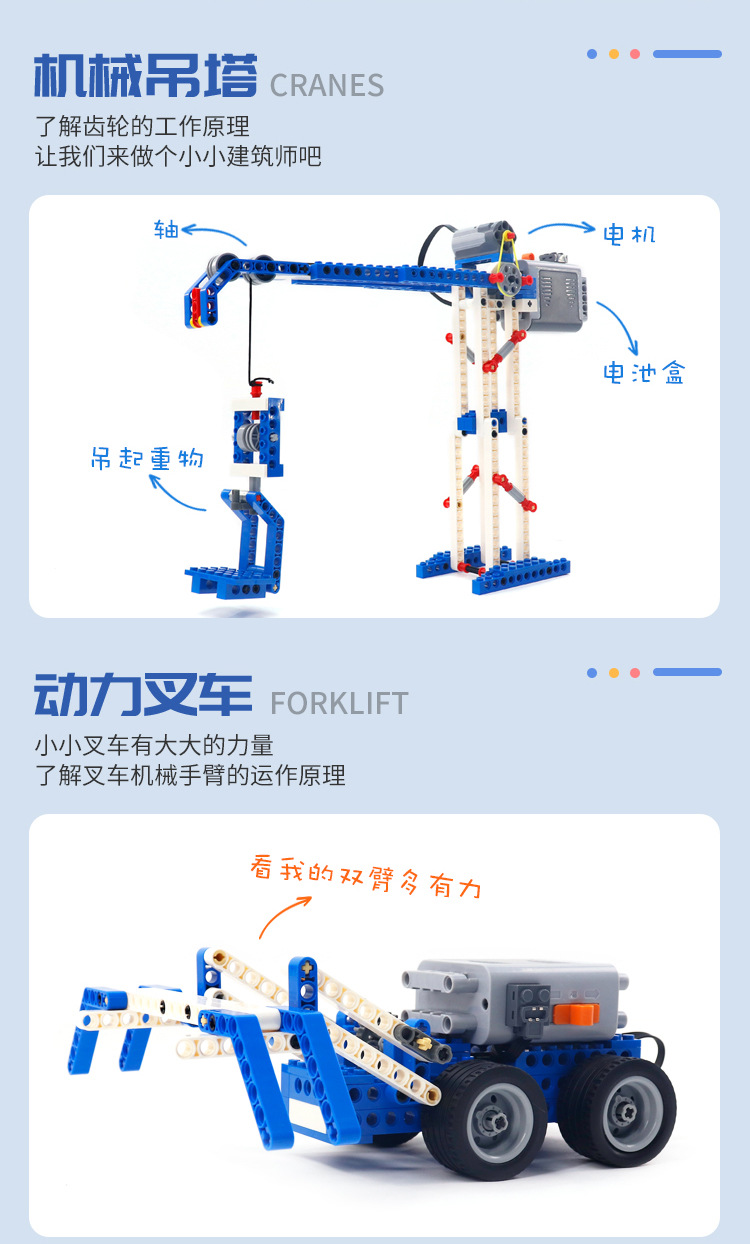 机械吊塔 CRANES

了解齿轮的工作原理
让我们来做个小小建筑师吧

轴

电机

电池盒

吊起重物

动力叉车 FORKLIFT

小小叉车有大大的力量
了解叉车机械手臂的运作原理

看我的双臂多有力