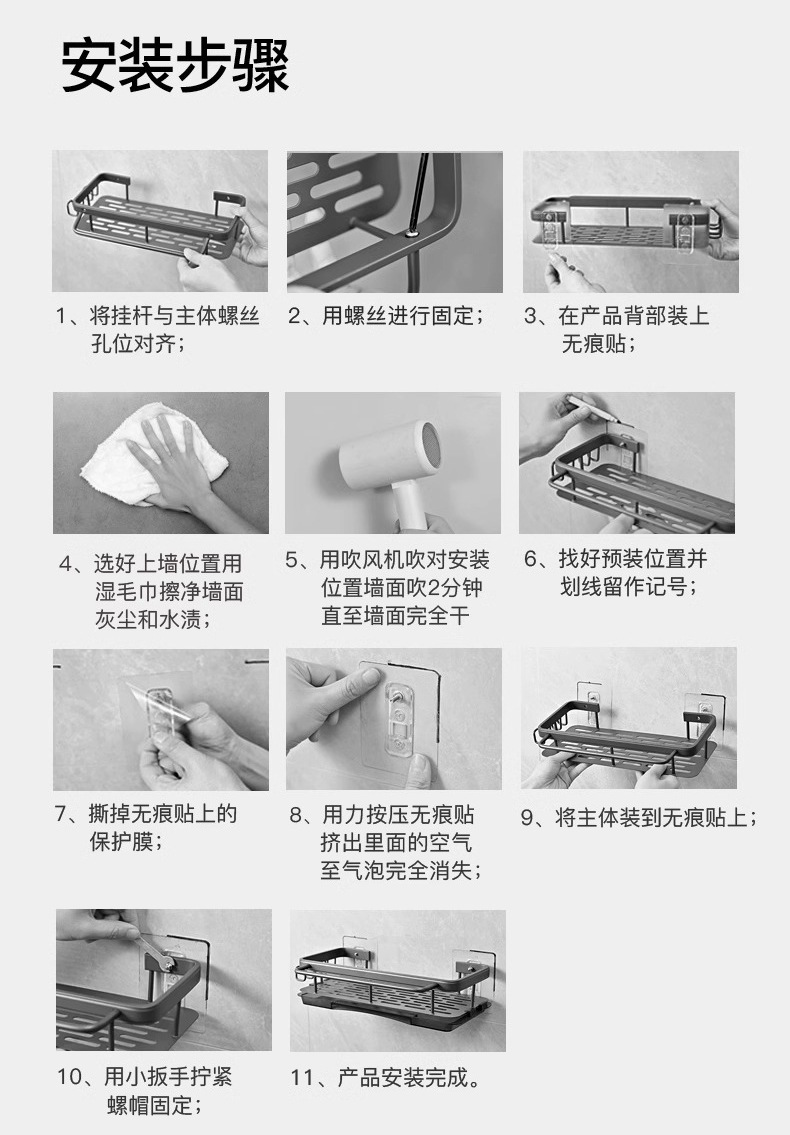 安装步骤

1、将挂杆与主体螺丝孔位对齐；

2、用螺丝进行固定；

3、在产品背部装上无痕贴；

4、选好上墙位置用湿毛巾擦净墙面灰尘和水渍；

5、用吹风机吹对安装位置墙面吹2分钟直至墙面完全干

6、找好预装位置并划线留作记号；

7、撕掉无痕贴上的保护膜；

8、用力按压无痕贴挤出里面的空气至气泡完全消失；

9、将主体装到无痕贴上；

10、用小扳手拧紧螺帽固定；

11、产品安装完成。