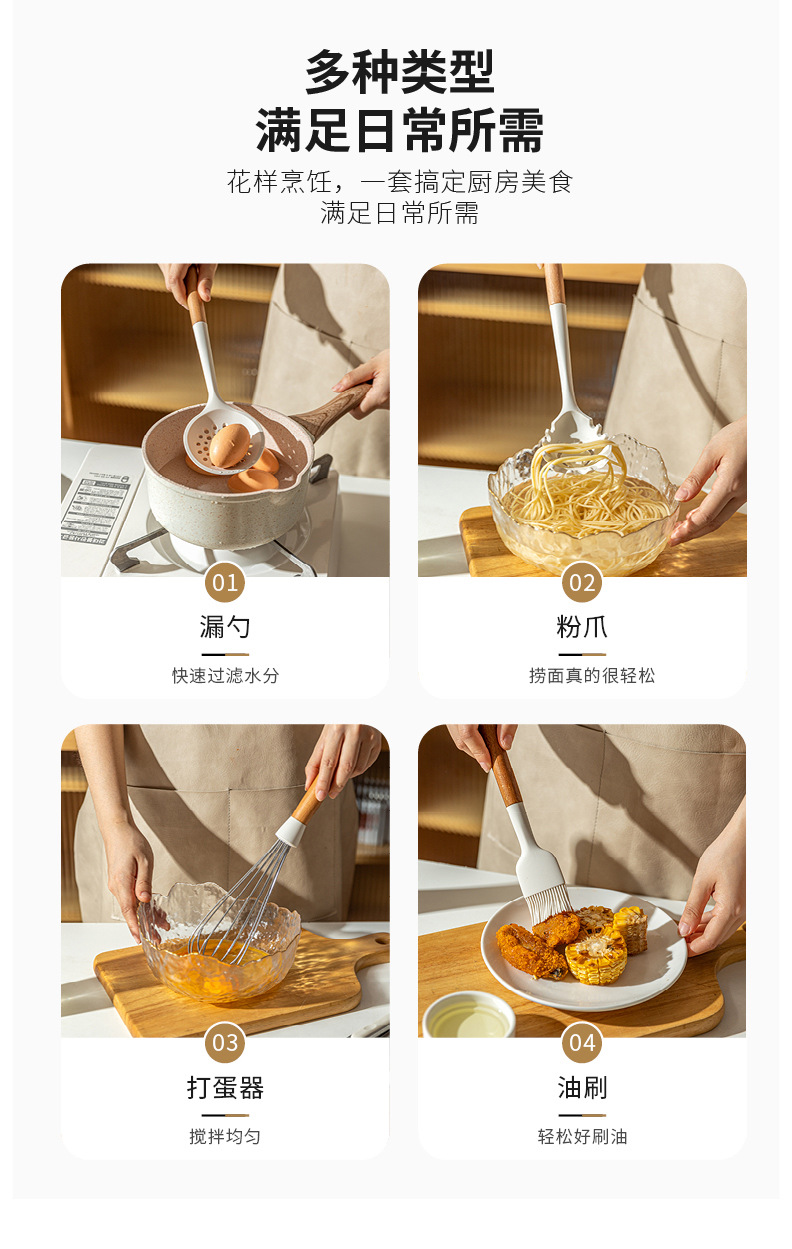 多种类型
满足日常所需

花样烹饪，一套搞定厨房美食
满足日常所需

01
漏勺
快速过滤水分

02
粉爪
捞面真的很轻松

03
打蛋器
搅拌均匀

04
油刷
轻松好刷油