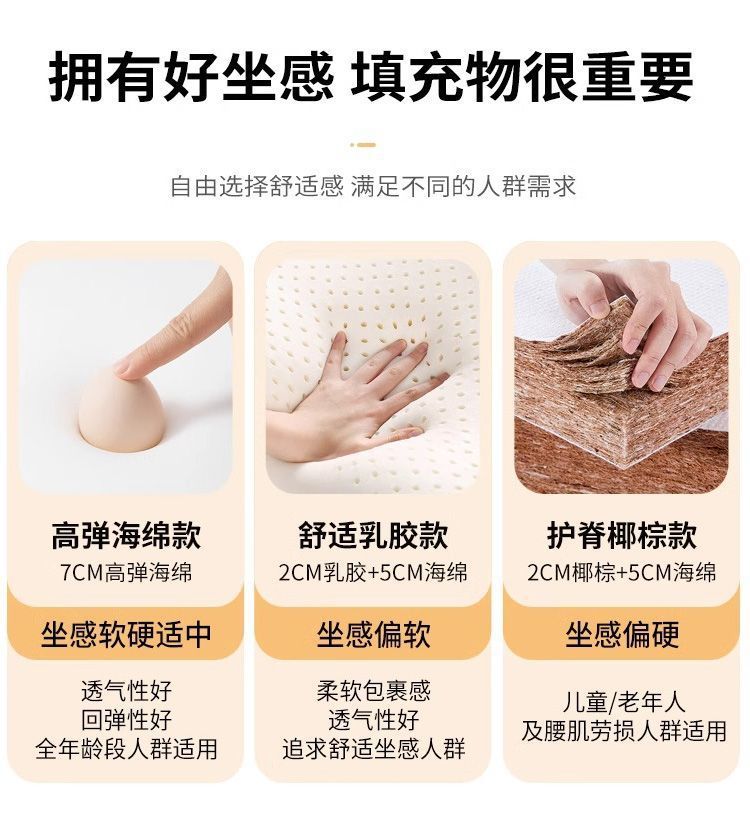 拥有好坐感 填充物很重要

自由选择舒适感 满足不同的人群需求

高弹海绵款
7CM高弹海绵
坐感软硬适中
透气性好
回弹性好
全年龄段人群适用

舒适乳胶款
2CM乳胶+5CM海绵
坐感偏软
柔软包裹感
透气性好
追求舒适坐感人群

护脊椰棕款
2CM椰棕+5CM海绵
坐感偏硬
儿童/老年人
及腰肌劳损人群适用