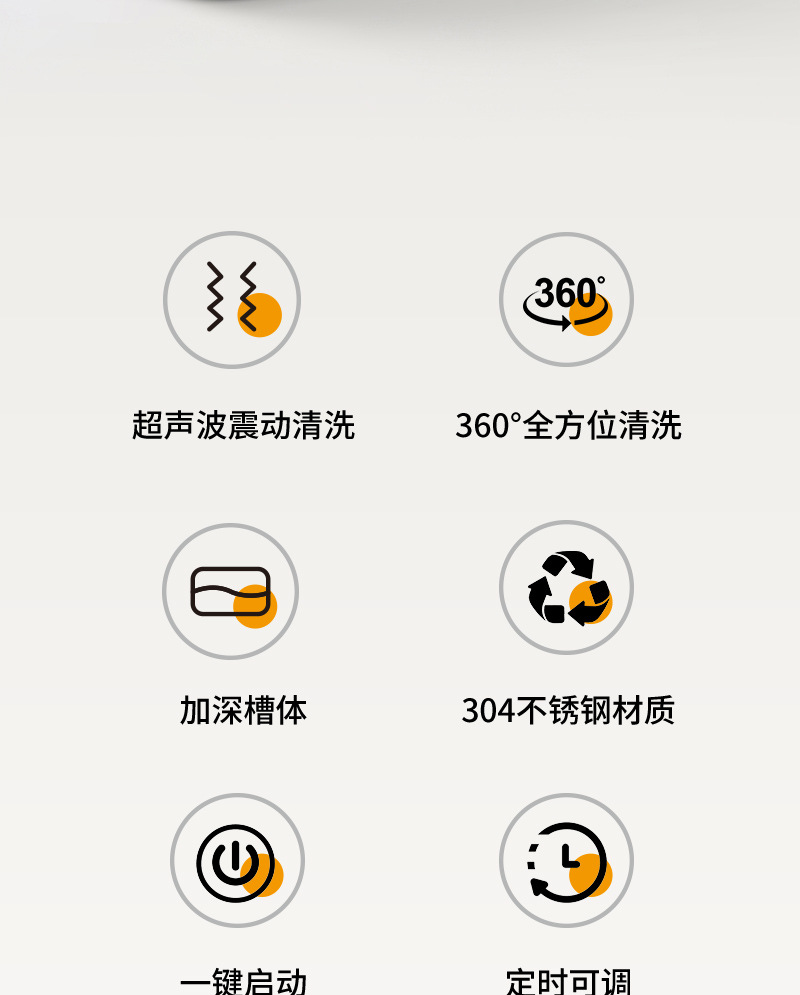 360°

超声波震动清洗

360°全方位清洗

加深槽体

304不锈钢材质

一键启动

定时可调