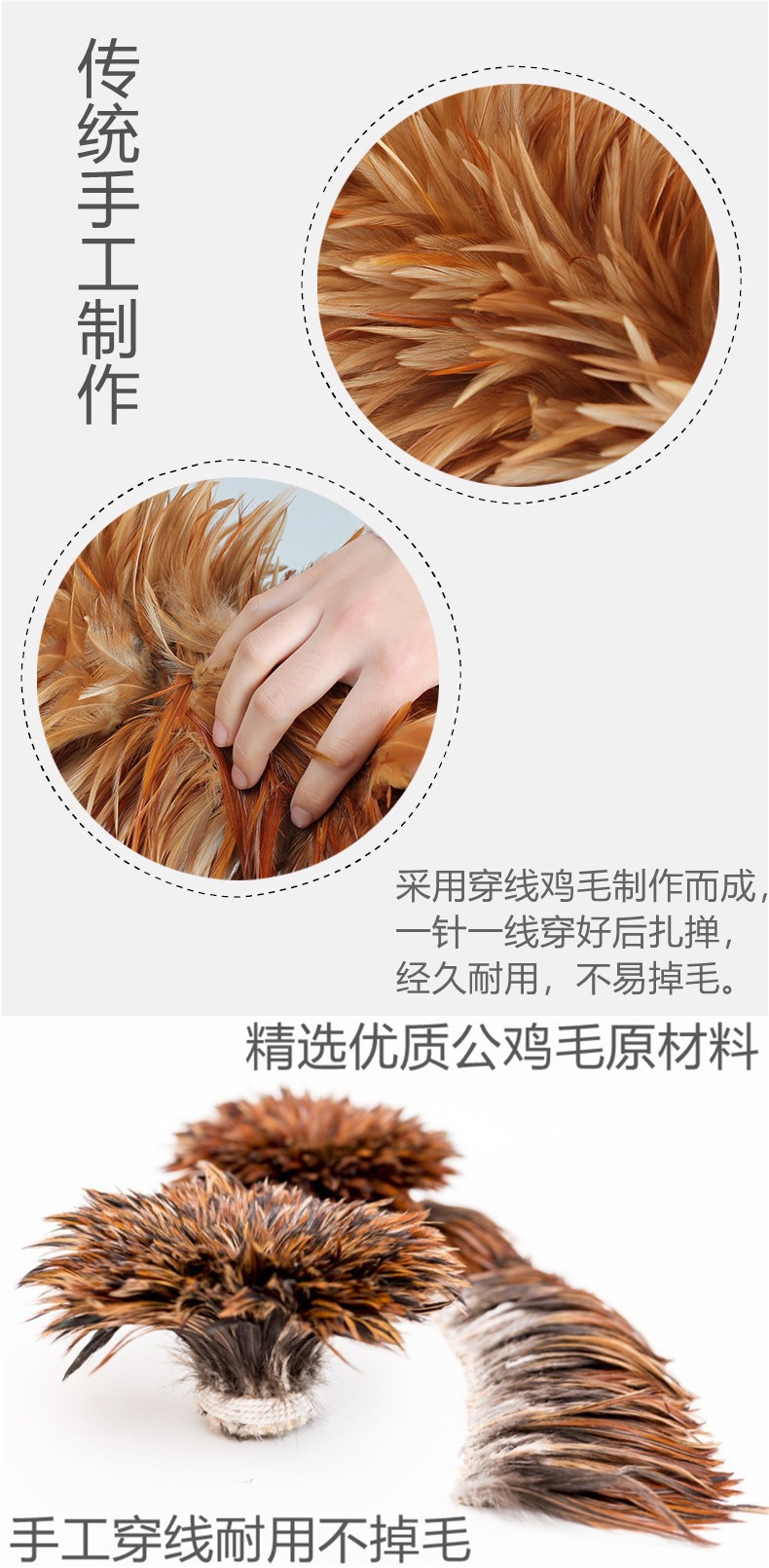 传统手工制作

采用穿线鸡毛制作而成，一针一线穿好后扎掸，经久耐用，不易掉毛。

精选优质公鸡毛原材料

手工穿线耐用不掉毛