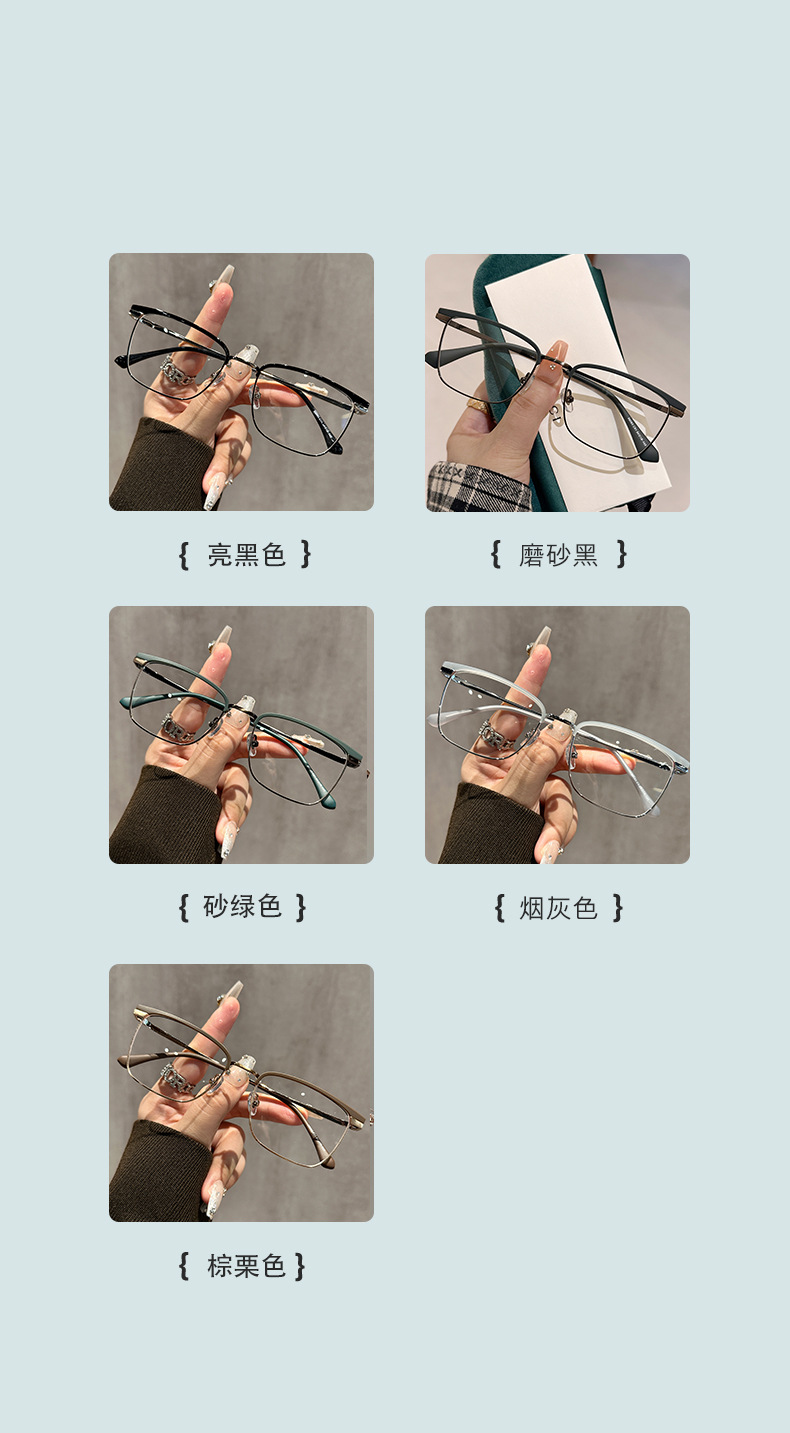 { 亮黑色 }

{ 磨砂黑 }

{ 砂绿色 }

{ 烟灰色 }

{ 棕栗色 }