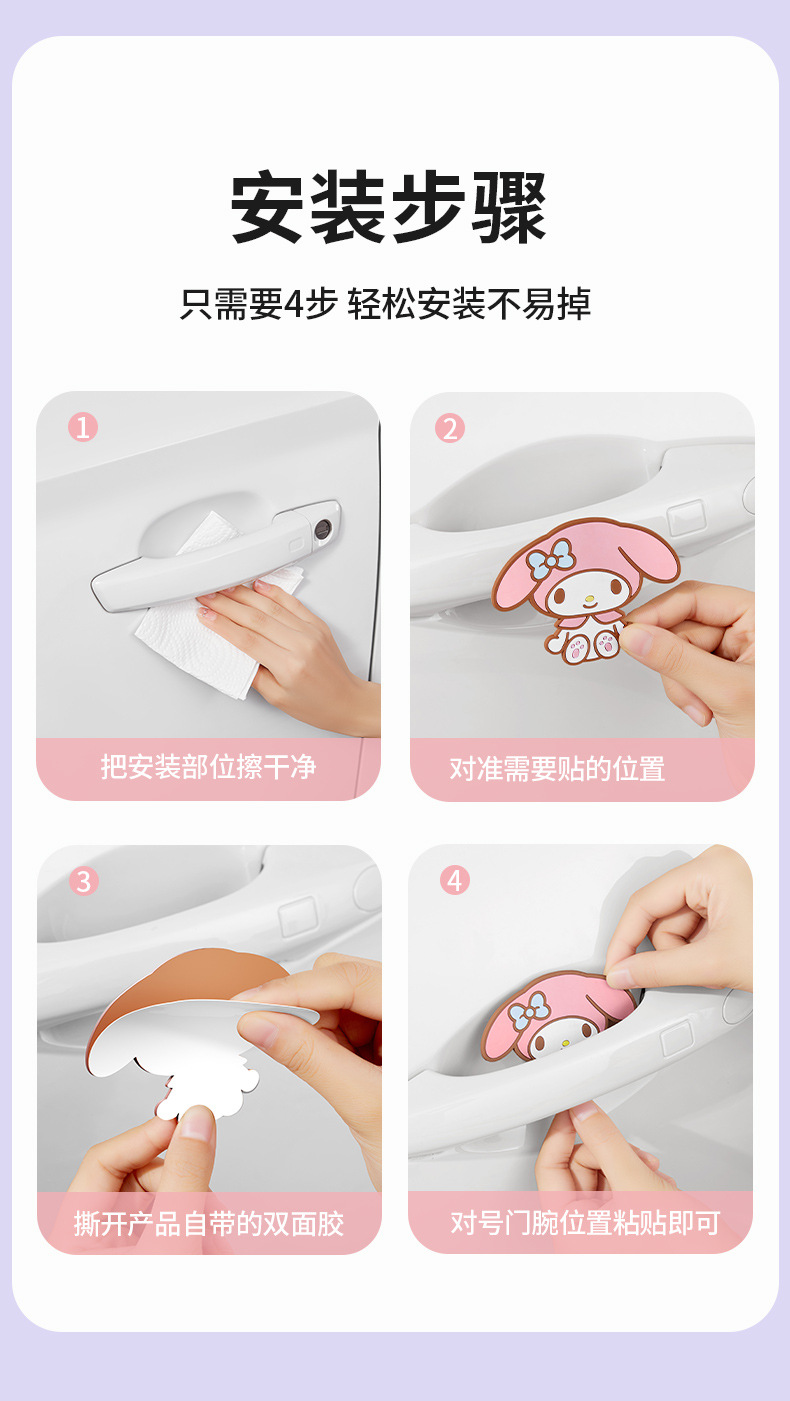 安装步骤

只需要4步 轻松安装不易掉

1
把安装部位擦干净

2
对准需要贴的位置

3
撕开产品自带的双面胶

4
对号门腕位置粘贴即可