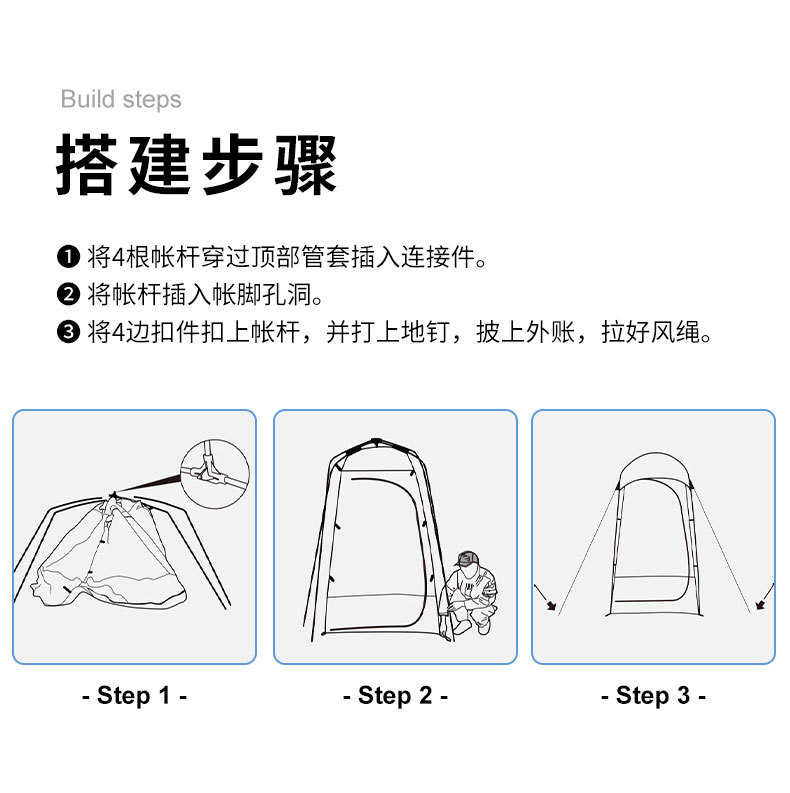 Build steps

搭建步骤

❶ 将4根帐杆穿过顶部管套插入连接件。
❷ 将帐杆插入帐脚孔洞。
❸ 将4边扣件扣上帐杆，并打上地钉，披上外账，拉好风绳。

- Step 1 -

- Step 2 -

- Step 3 -