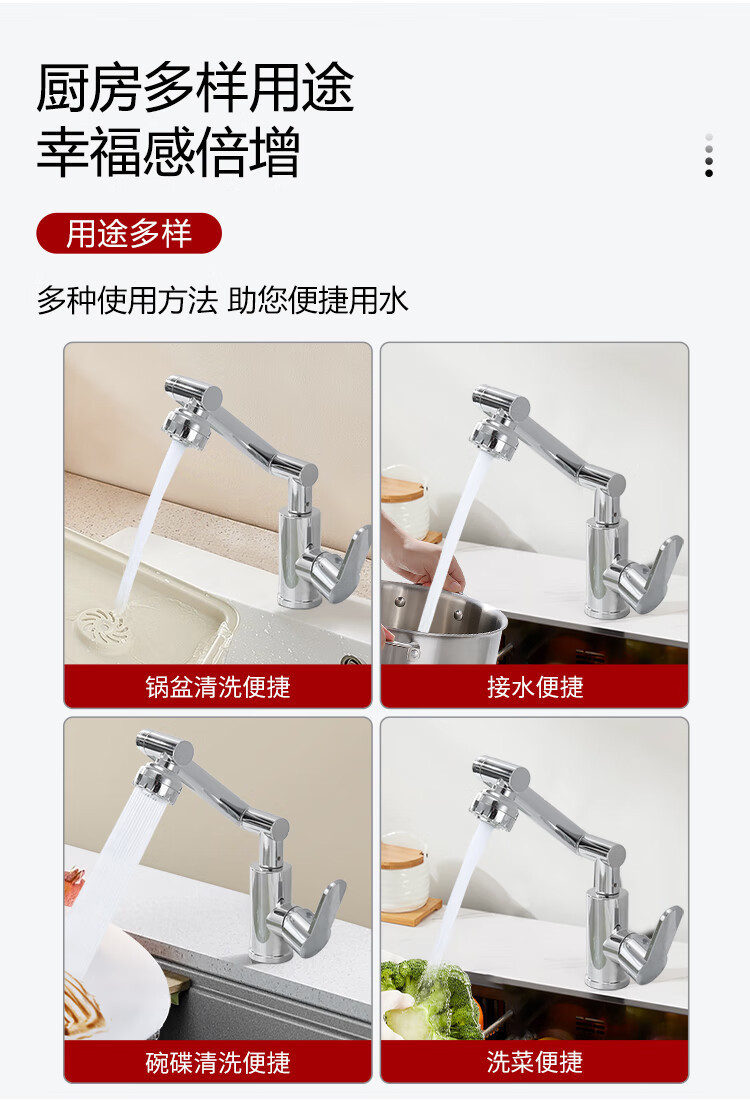 厨房多样用途
幸福感倍增

用途多样

多种使用方法 助您便捷用水

锅盆清洗便捷

接水便捷

碗碟清洗便捷

洗菜便捷