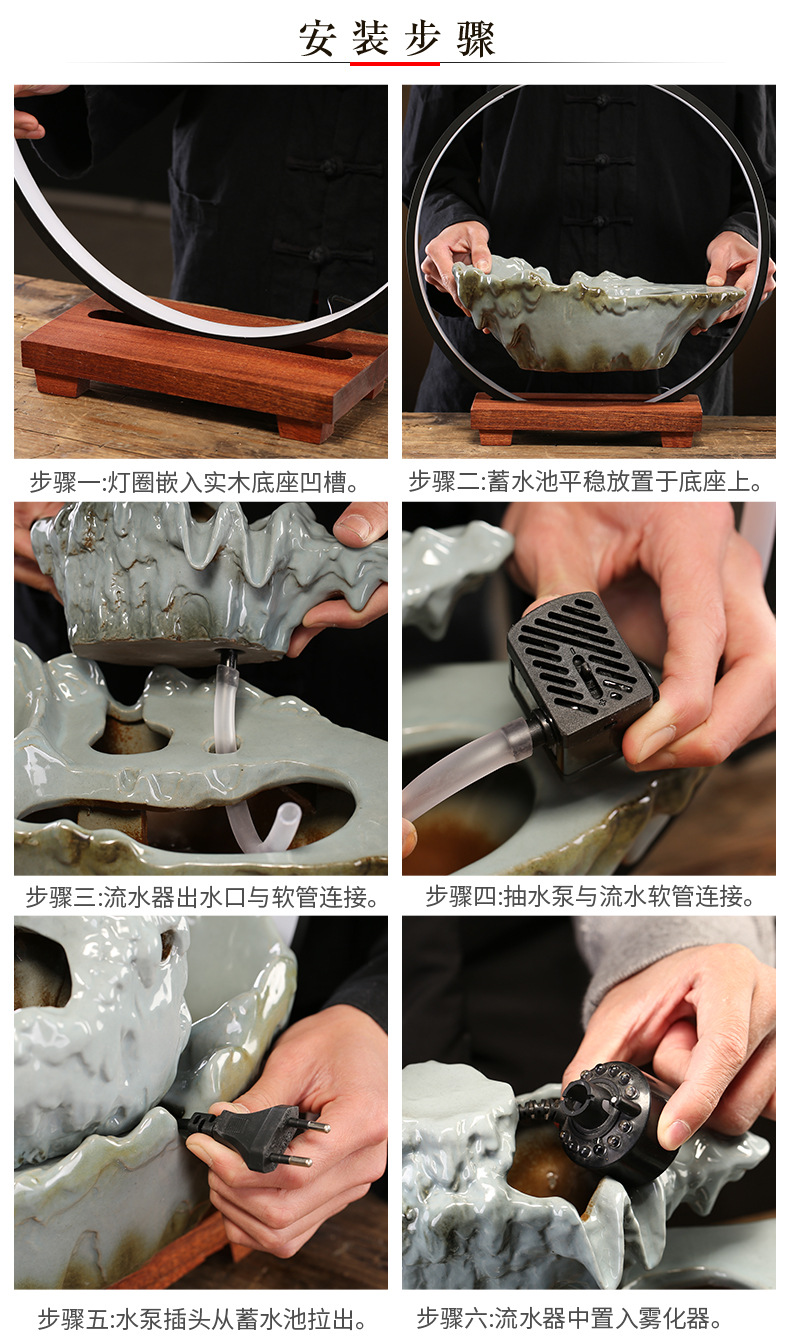 安装步骤

步骤一:灯圈嵌入实木底座凹槽。

步骤二:蓄水池平稳放置于底座上。

步骤三:流水器出水口与软管连接。

步骤四:抽水泵与流水软管连接。

步骤五:水泵插头从蓄水池拉出。

步骤六:流水器中置入雾化器。