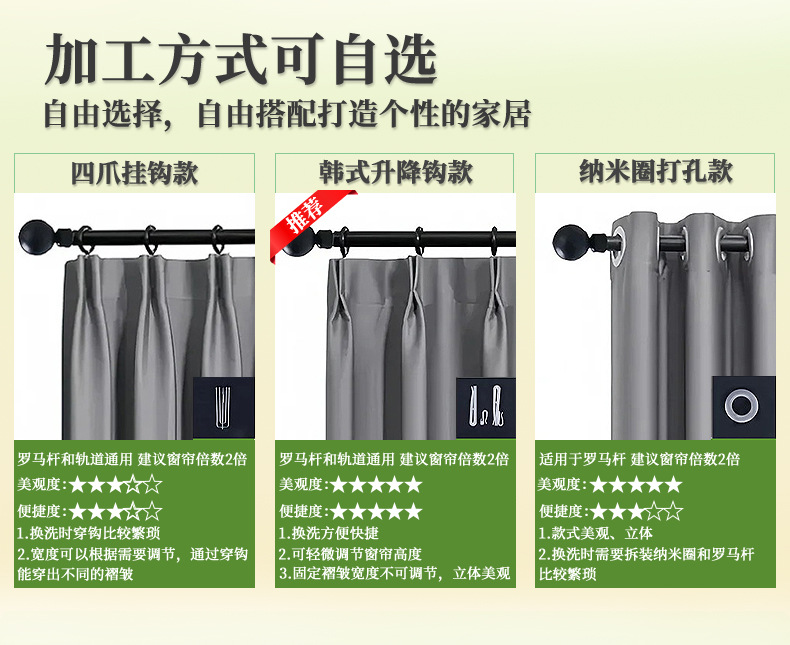 加工方式可自选
自由选择，自由搭配打造个性的家居

四爪挂钩款

罗马杆和轨道通用 建议窗帘倍数2倍
美观度:★★★☆☆
便捷度:★★★☆☆
1.换洗时穿钩比较繁琐
2.宽度可以根据需要调节，通过穿钩能穿出不同的褶皱

韩式升降钩款

推荐

罗马杆和轨道通用 建议窗帘倍数2倍
美观度:★★★★★
便捷度:★★★★★
1.换洗方便快捷
2.可轻微调节窗帘高度
3.固定褶皱宽度不可调节，立体美观

纳米圈打孔款

适用于罗马杆 建议窗帘倍数2倍
美观度:★★★★★
便捷度:★★★☆☆
1.款式美观、立体
2.换洗时需要拆装纳米圈和罗马杆比较繁琐