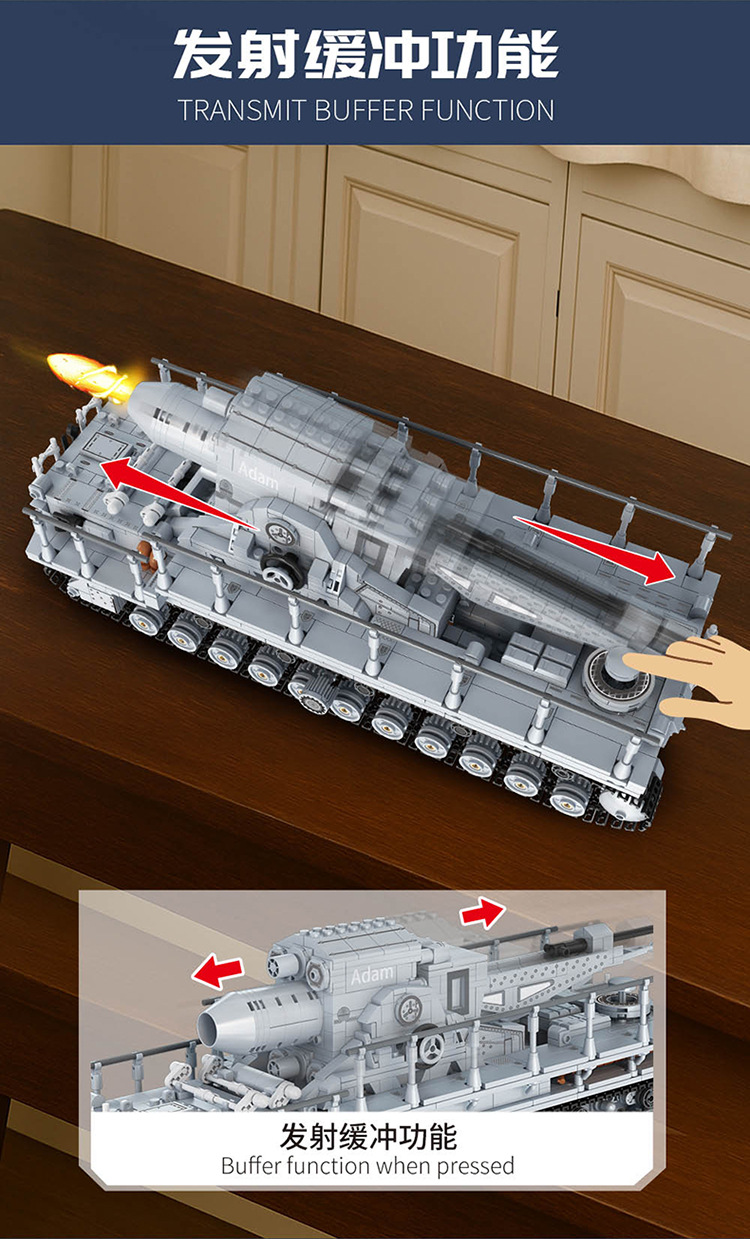 发射缓冲功能
TRANSMIT BUFFER FUNCTION

Adam

Adam

发射缓冲功能
Buffer function when pressed