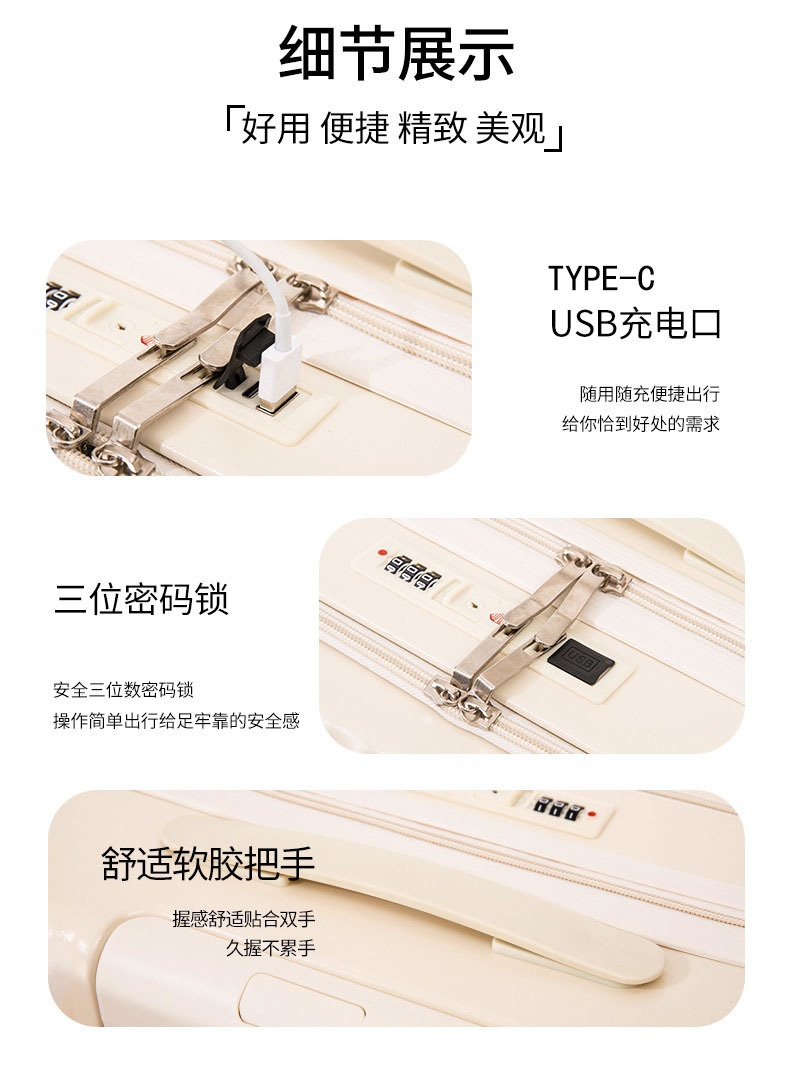 细节展示

「好用 便捷 精致 美观」

TYPE-C
USB充电口

随用随充便捷出行
给你恰到好处的需求

三位密码锁

安全三位数密码锁
操作简单出行给足牢靠的安全感

USB

舒适软胶把手

握感舒适贴合双手
久握不累手