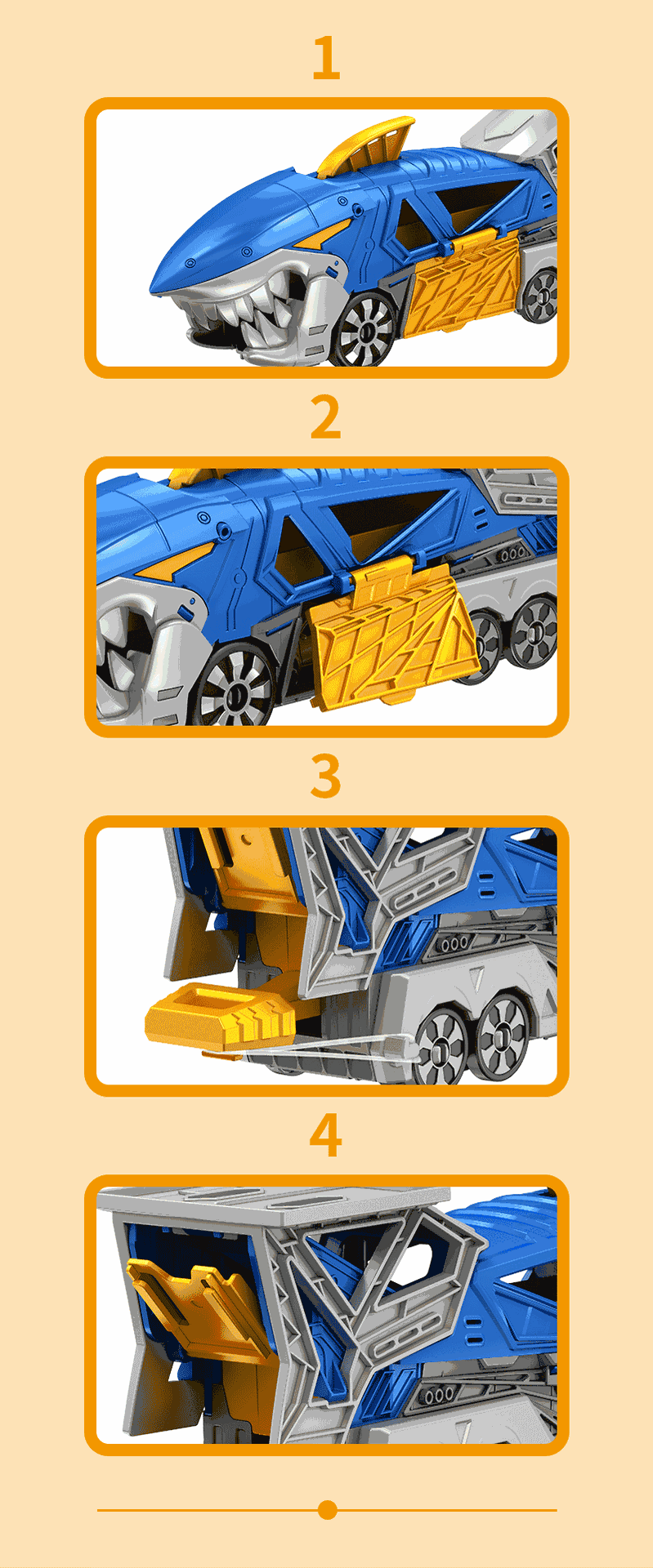 1

2

3

4