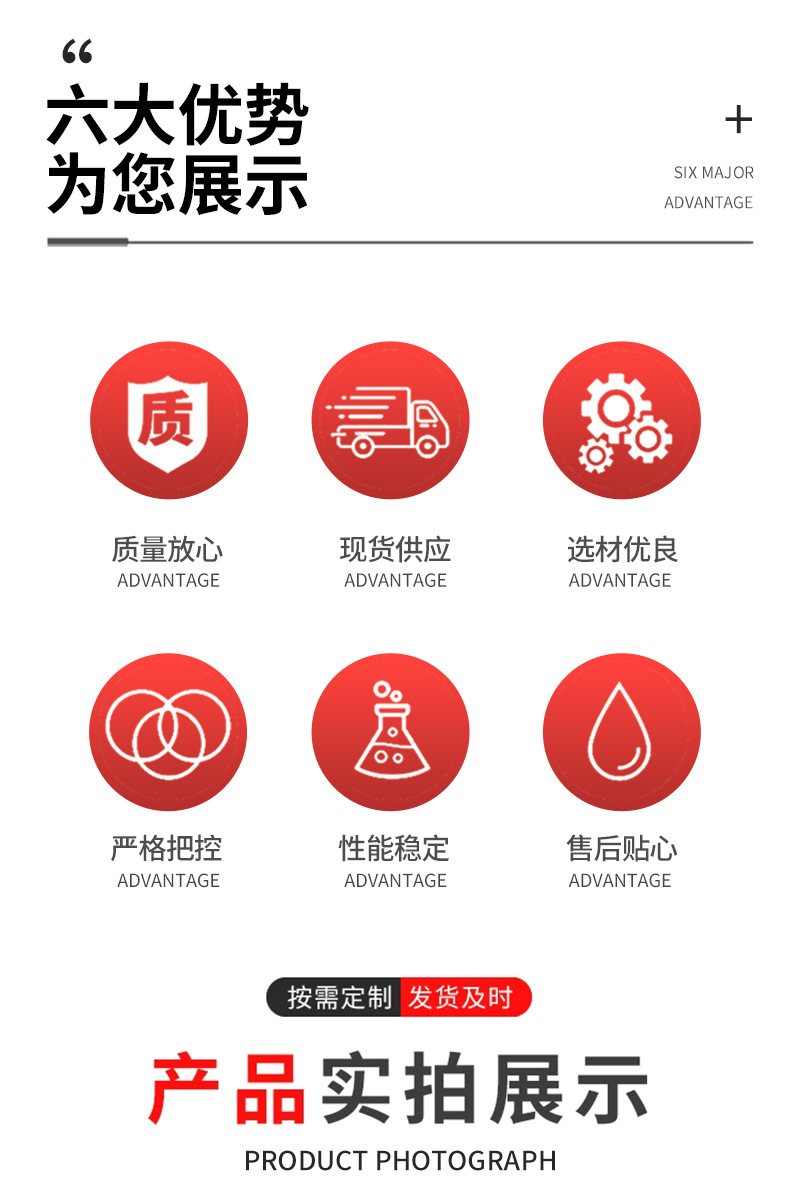 “

六大优势
为您展示

+

SIX MAJOR
ADVANTAGE

质

质量放心
ADVANTAGE

现货供应
ADVANTAGE

选材优良
ADVANTAGE

严格把控
ADVANTAGE

性能稳定
ADVANTAGE

售后贴心
ADVANTAGE

按需定制 发货及时

产品实拍展示

PRODUCT PHOTOGRAPH