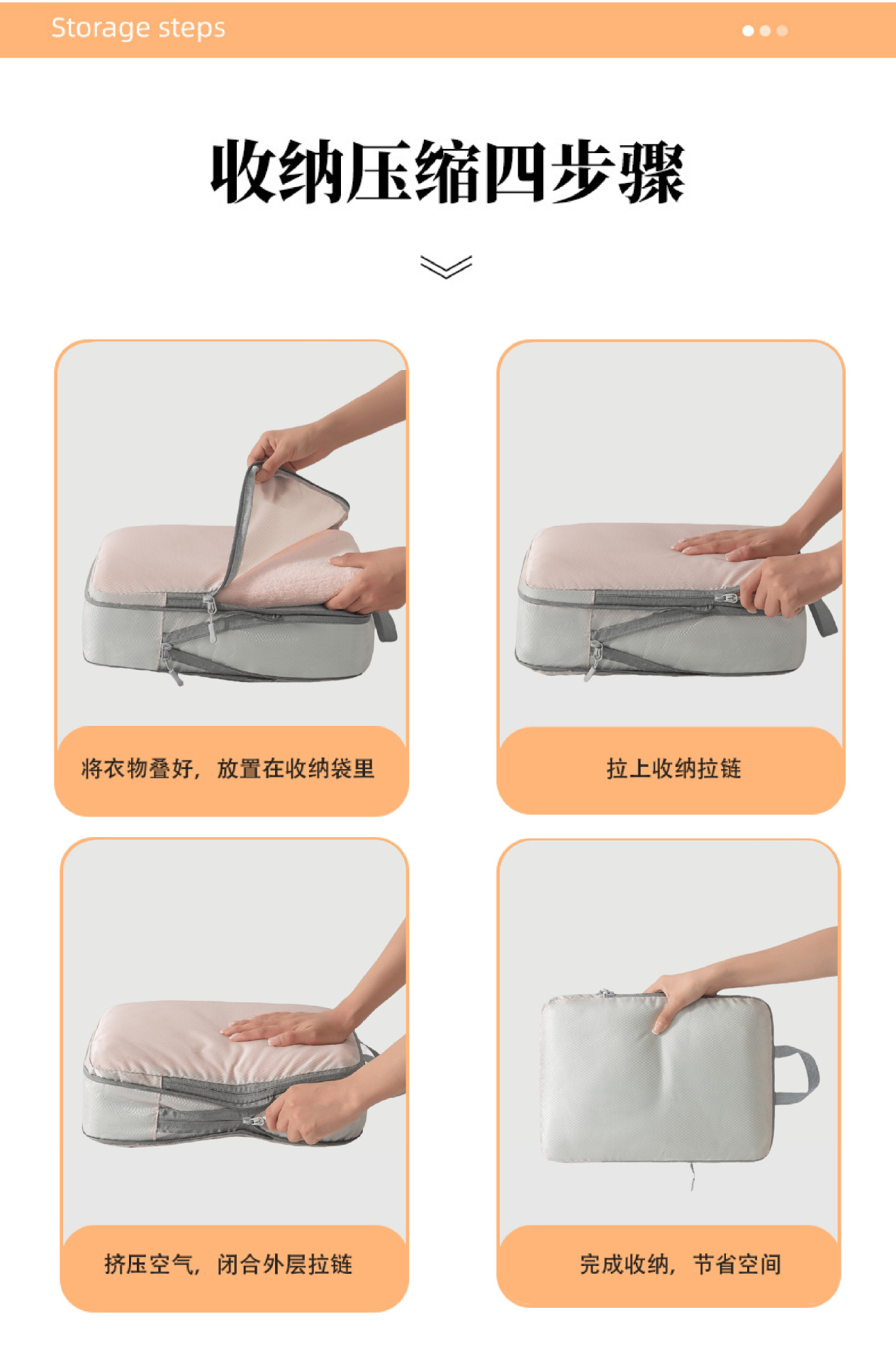 Storage steps

收纳压缩四步骤

将衣物叠好，放置在收纳袋里

拉上收纳拉链

挤压空气，闭合外层拉链

完成收纳，节省空间