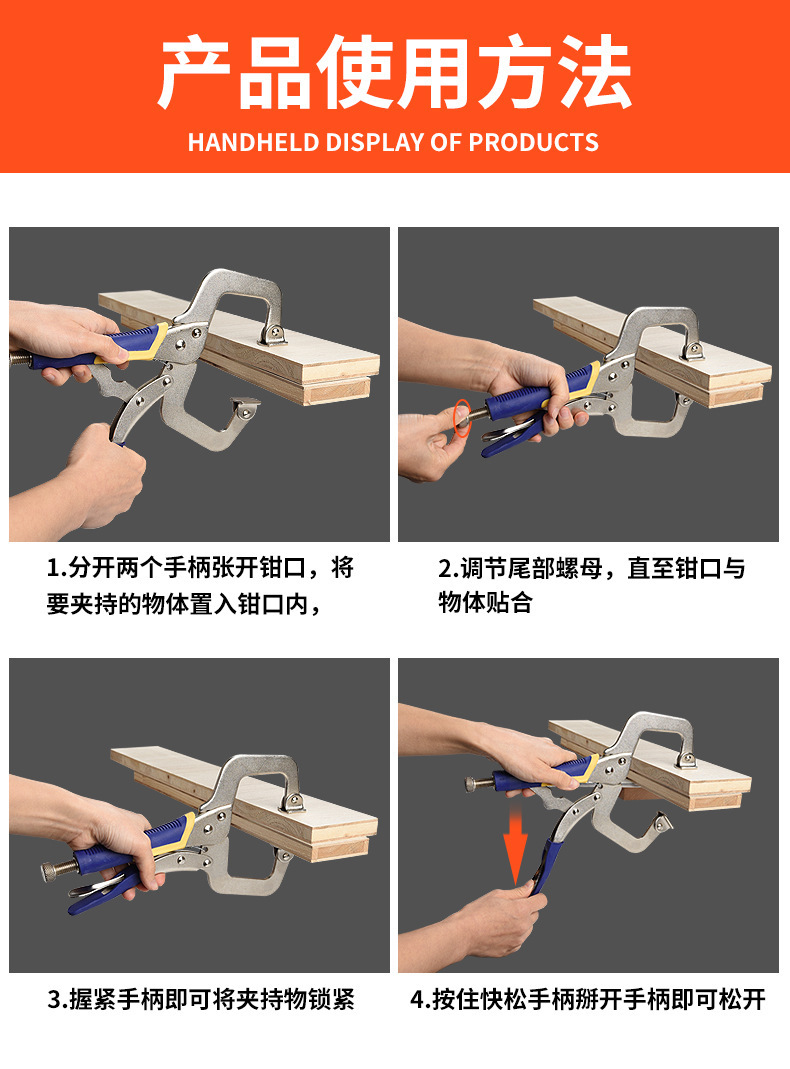 产品使用方法
HANDHELD DISPLAY OF PRODUCTS

1.分开两个手柄张开钳口，将要夹持的物体置入钳口内，

2.调节尾部螺母，直至钳口与物体贴合

3.握紧手柄即可将夹持物锁紧

4.按住快松手柄掰开手柄即可松开