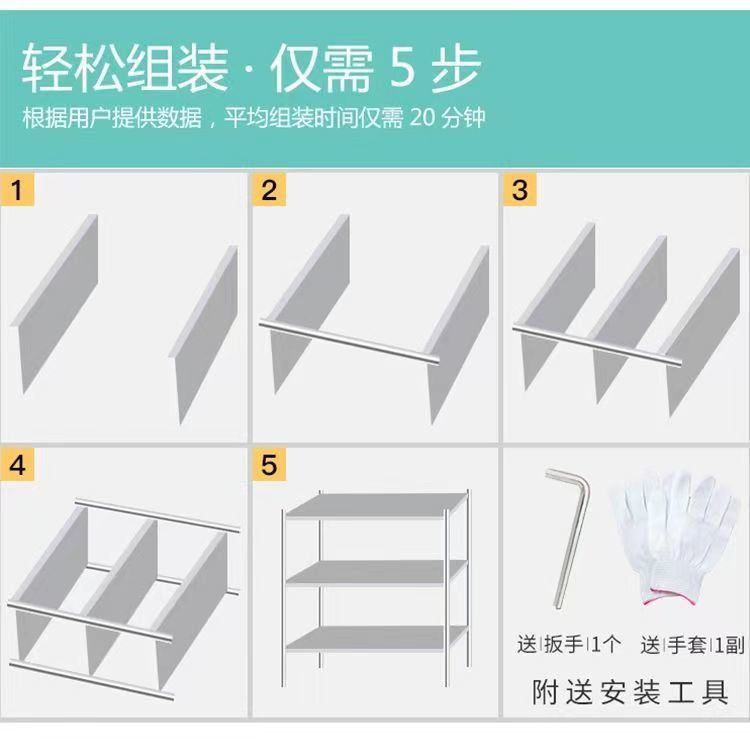 轻松组装 · 仅需 5 步
根据用户提供数据，平均组装时间仅需 20 分钟

1

2

3

4

5

送|扳手|1个 送|手套|1副
附送安装工具