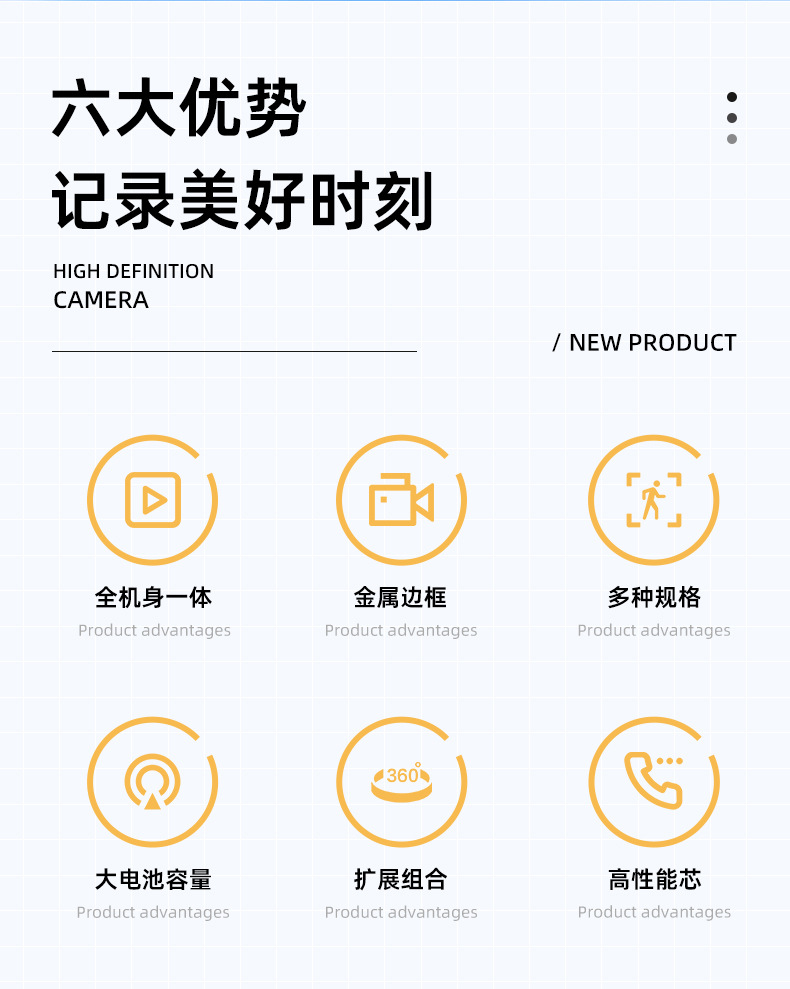 六大优势
记录美好时刻

HIGH DEFINITION
CAMERA

/ NEW PRODUCT

全机身一体
Product advantages

金属边框
Product advantages

多种规格
Product advantages

360°

大电池容量
Product advantages

扩展组合
Product advantages

高性能芯
Product advantages