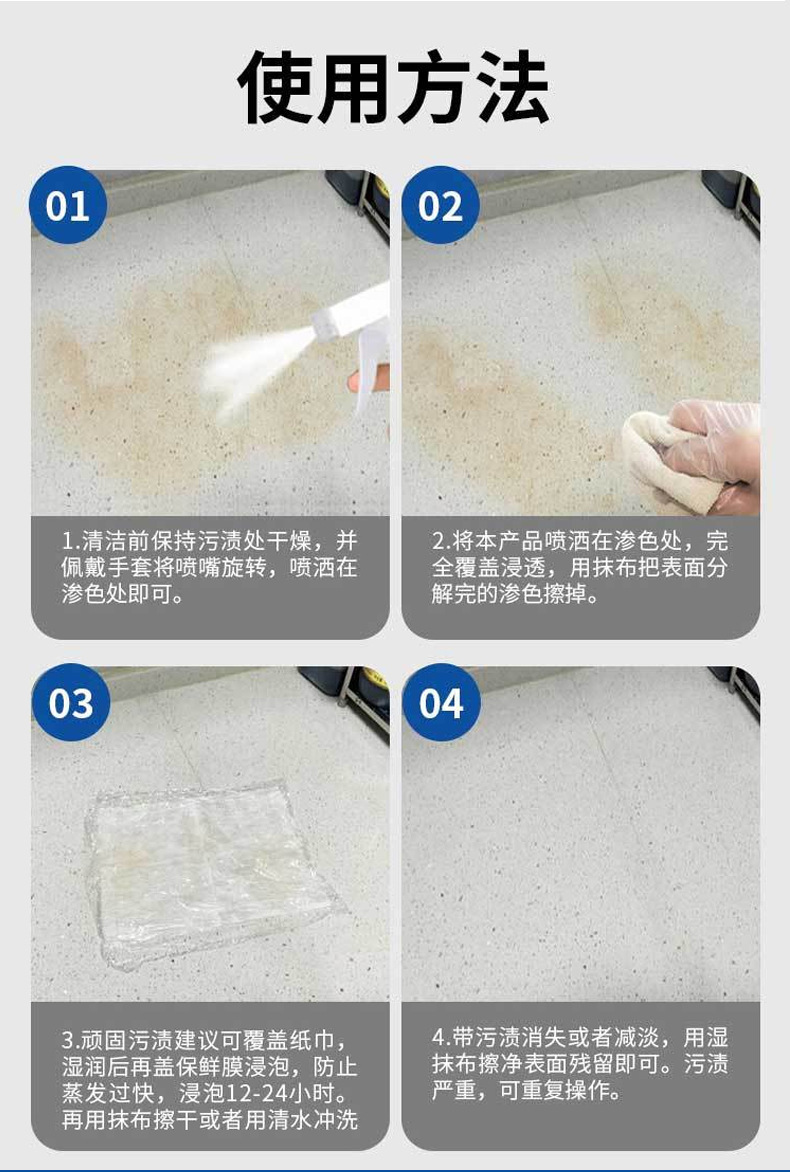 使用方法

01

1.清洁前保持污渍处干燥，并佩戴手套将喷嘴旋转，喷洒在渗色处即可。

02

2.将本产品喷洒在渗色处，完全覆盖浸透，用抹布把表面分解完的渗色擦掉。

03

3.顽固污渍建议可覆盖纸巾，湿润后再盖保鲜膜浸泡，防止蒸发过快，浸泡12-24小时。再用抹布擦干或者用清水冲洗

04

4.带污渍消失或者减淡，用湿抹布擦净表面残留即可。污渍严重，可重复操作。