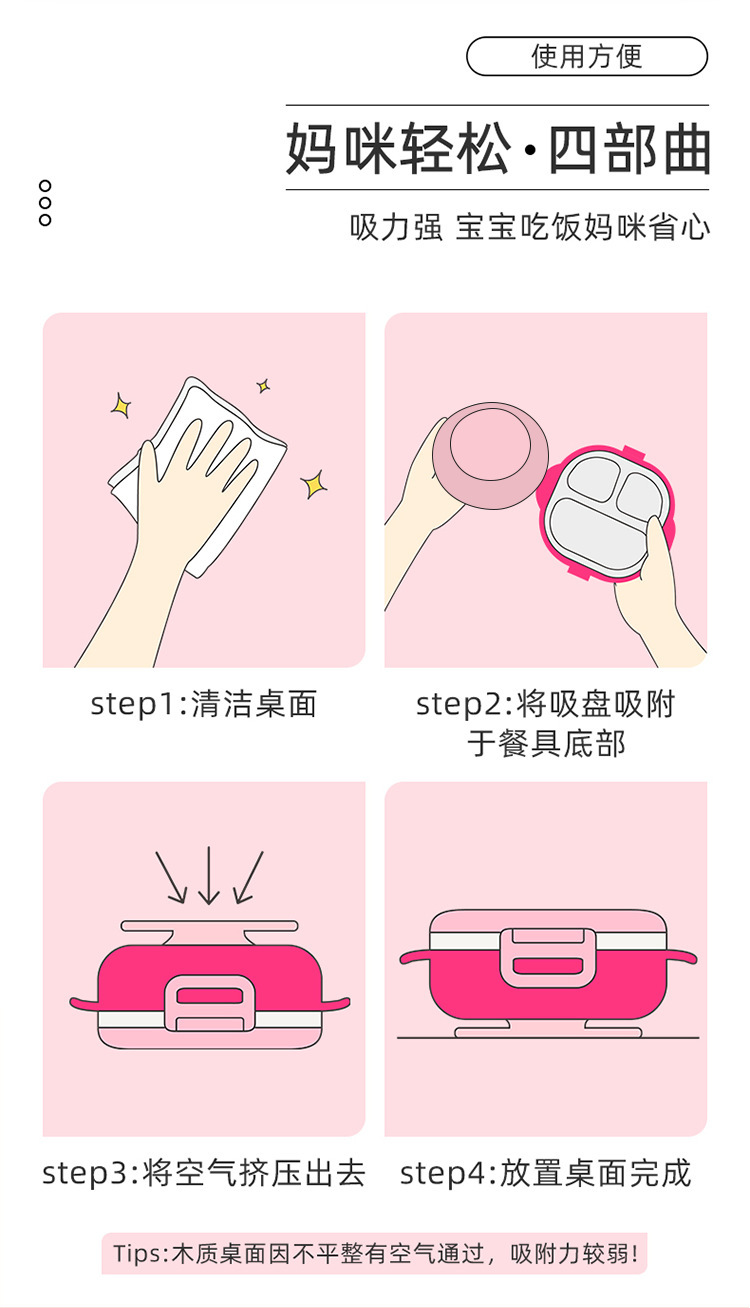 使用方便

妈咪轻松·四部曲

吸力强 宝宝吃饭妈咪省心

step1:清洁桌面

step2:将吸盘吸附于餐具底部

step3:将空气挤压出去

step4:放置桌面完成

Tips:木质桌面因不平整有空气通过，吸附力较弱!