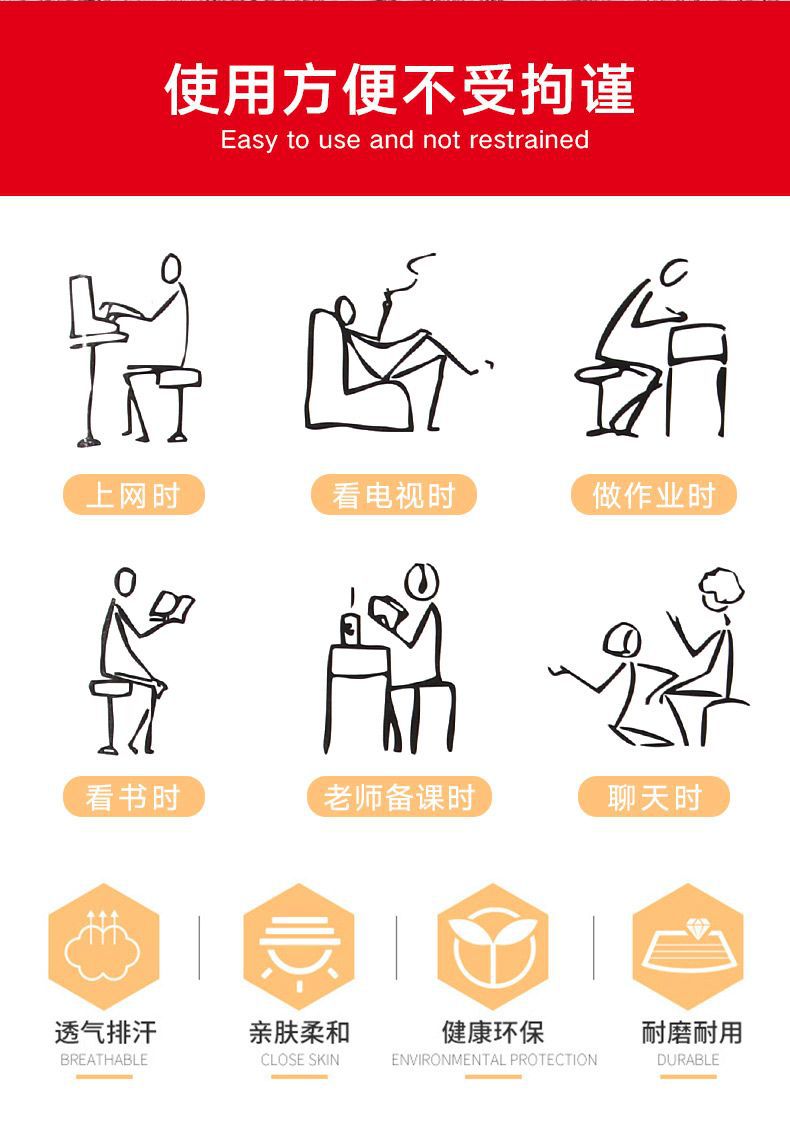 使用方便不受拘谨
Easy to use and not restrained

上网时

看电视时

做作业时

看书时

老师备课时

聊天时

透气排汗
BREATHABLE

亲肤柔和
CLOSE SKIN

健康环保
ENVIRONMENTAL PROTECTION

耐磨耐用
DURABLE