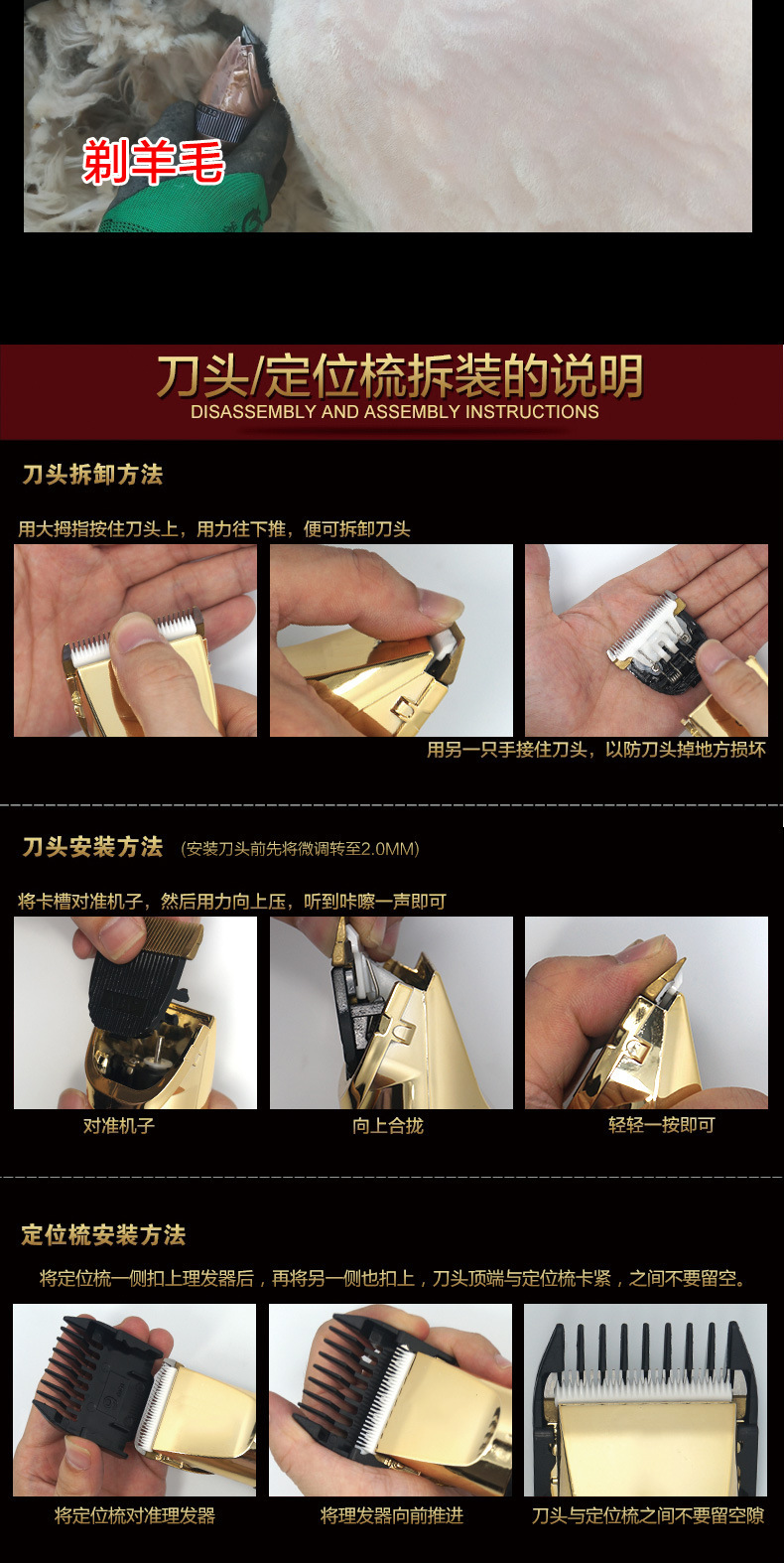 剃羊毛

刀头/定位梳拆装的说明
DISASSEMBLY AND ASSEMBLY INSTRUCTIONS

刀头拆卸方法

用大拇指按住刀头上，用力往下推，便可拆卸刀头

用另一只手接住刀头，以防刀头掉地方损坏

刀头安装方法 (安装刀头前先将微调转至2.0MM)

将卡槽对准机子，然后用力向上压，听到咔嚓一声即可

对准机子

向上合拢

轻轻一按即可

定位梳安装方法

将定位梳一侧扣上理发器后，再将另一侧也扣上，刀头顶端与定位梳卡紧，之间不要留空。

将定位梳对准理发器

将理发器向前推进

刀头与定位梳之间不要留空隙