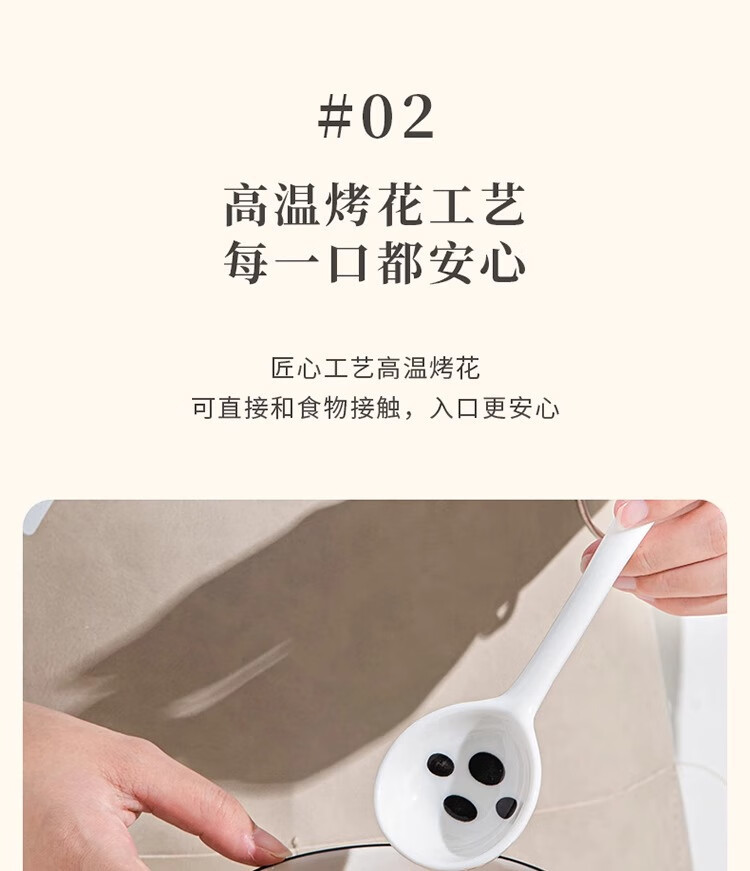 #02

高温烤花工艺
每一口都安心

匠心工艺高温烤花
可直接和食物接触，入口更安心