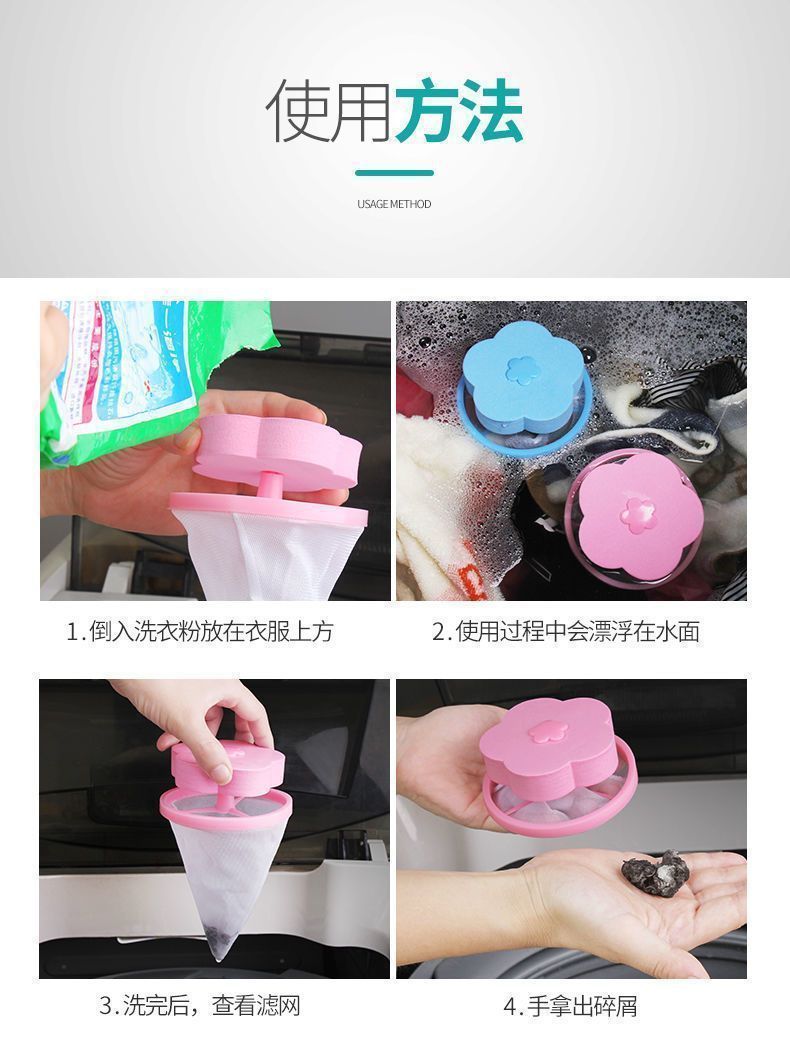 使用方法

USAGE METHOD

1.倒入洗衣粉放在衣服上方

2.使用过程中会漂浮在水面

3.洗完后，查看滤网

4.手拿出碎屑