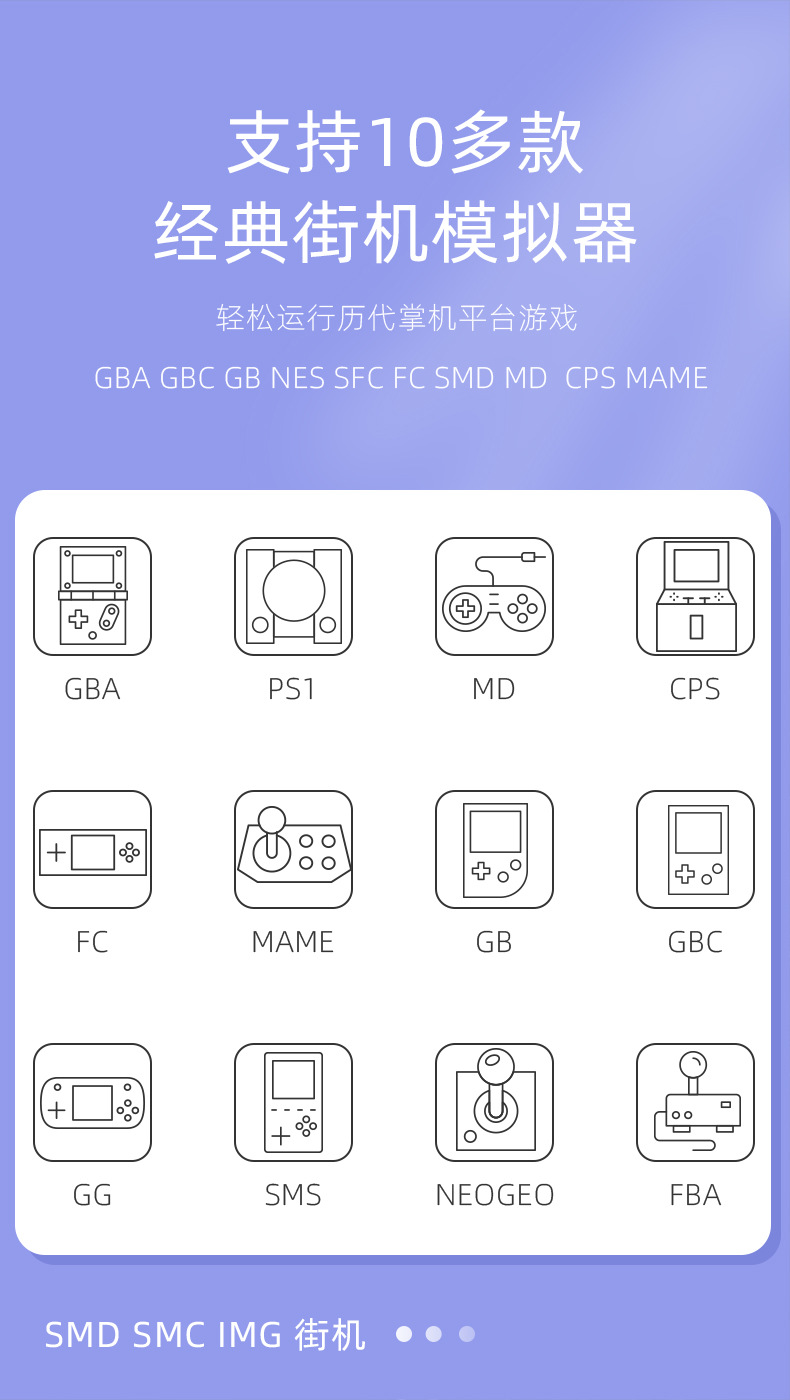 支持10多款
经典街机模拟器

轻松运行历代掌机平台游戏

GBA GBC GB NES SFC FC SMD MD CPS MAME

GBA

PS1

MD

CPS

FC

MAME

GB

GBC

GG

SMS

NEOGEO

FBA

SMD SMC IMG 街机