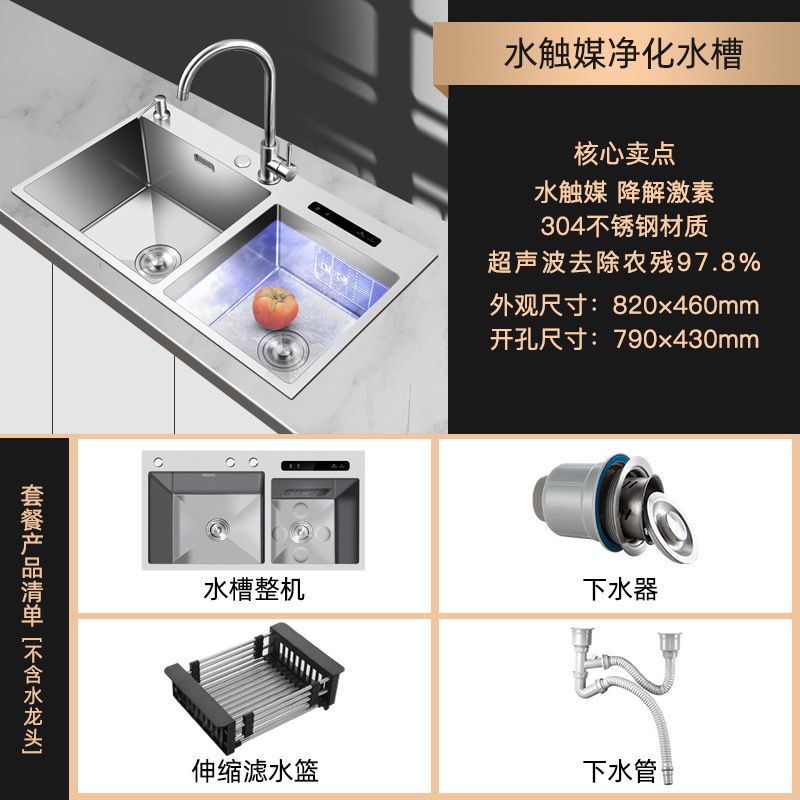 水触媒净化水槽

核心卖点
水触媒 降解激素
304不锈钢材质
超声波去除农残97.8%
外观尺寸：820×460mm
开孔尺寸：790×430mm

套餐产品清单
[不含水龙头]

水槽整机

下水器

伸缩滤水篮

下水管