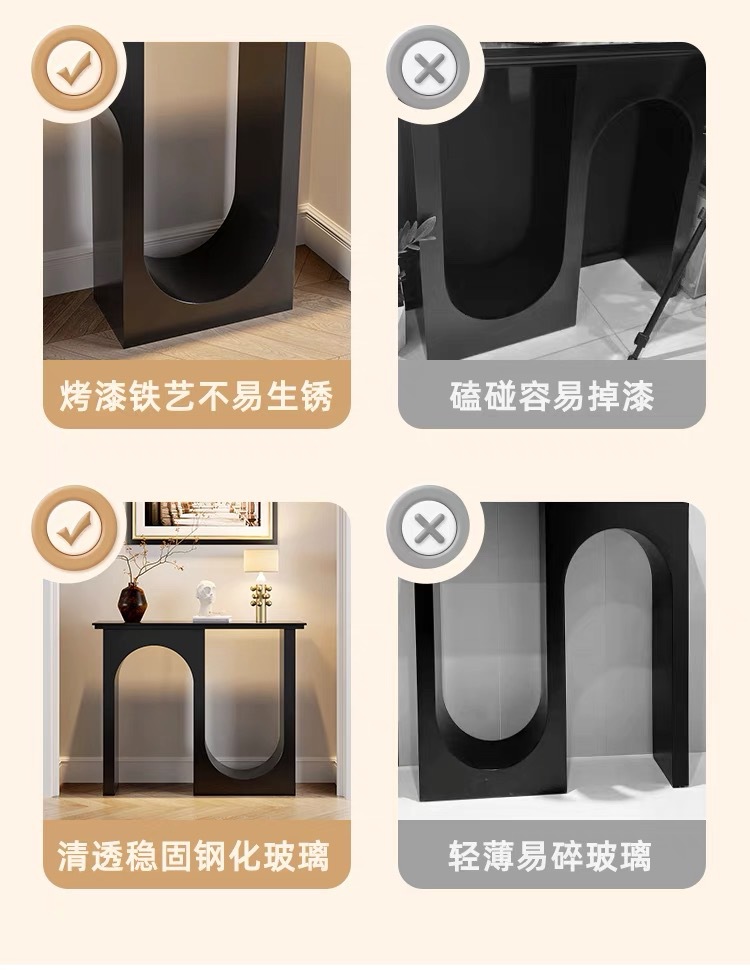 烤漆铁艺不易生锈

磕碰容易掉漆

清透稳固钢化玻璃

轻薄易碎玻璃