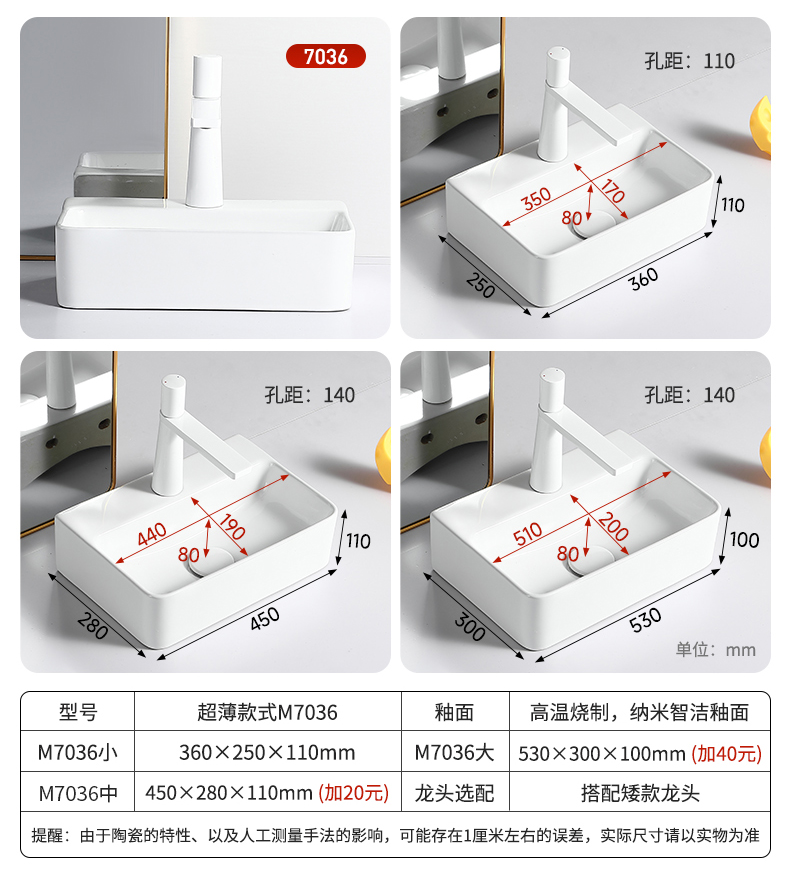 7036

孔距：110

350 170 80 110 250 360

孔距：140

440 190 80 110 280 450

孔距：140

510 200 80 100 300 530

单位：mm

| 型号 | 超薄款式M7036 | 釉面 | 高温烧制，纳米智洁釉面 |
|---|---|---|---|
| M7036小 | 360×250×110mm | M7036大 | 530×300×100mm (加40元) |
| M7036中 | 450×280×110mm (加20元) | 龙头选配 | 搭配矮款龙头 |

提醒：由于陶瓷的特性、以及人工测量手法的影响，可能存在1厘米左右的误差，实际尺寸请以实物为准