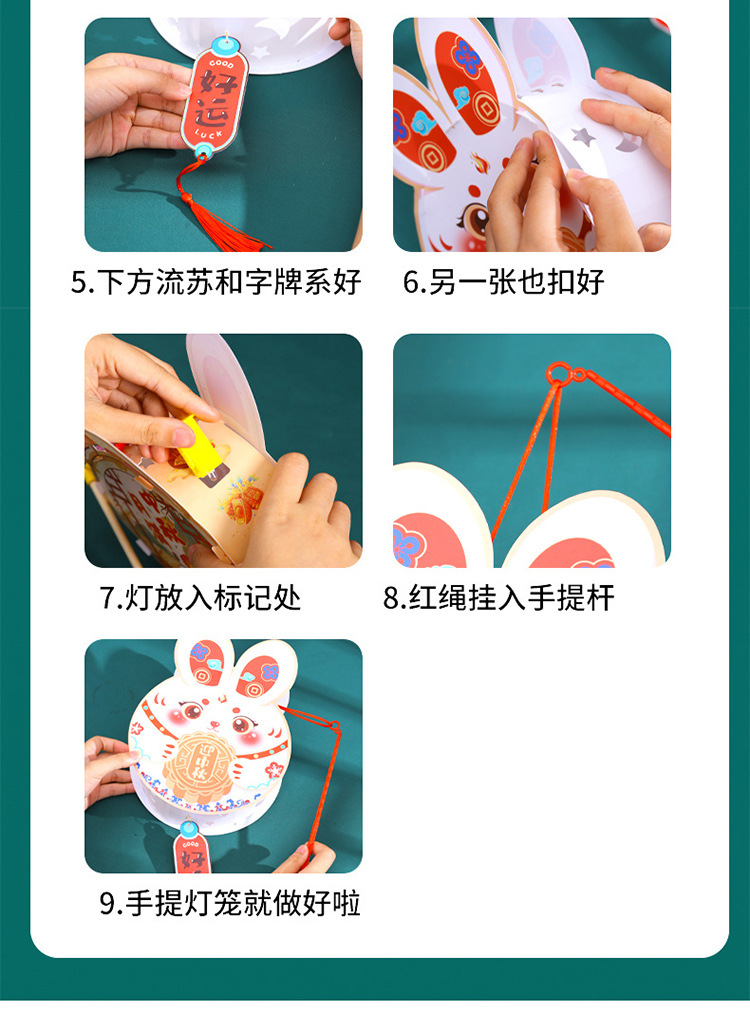 GOOD
好运
LUCK

5.下方流苏和字牌系好

6.另一张也扣好

7.灯放入标记处

8.红绳挂入手提杆

中秋

9.手提灯笼就做好啦