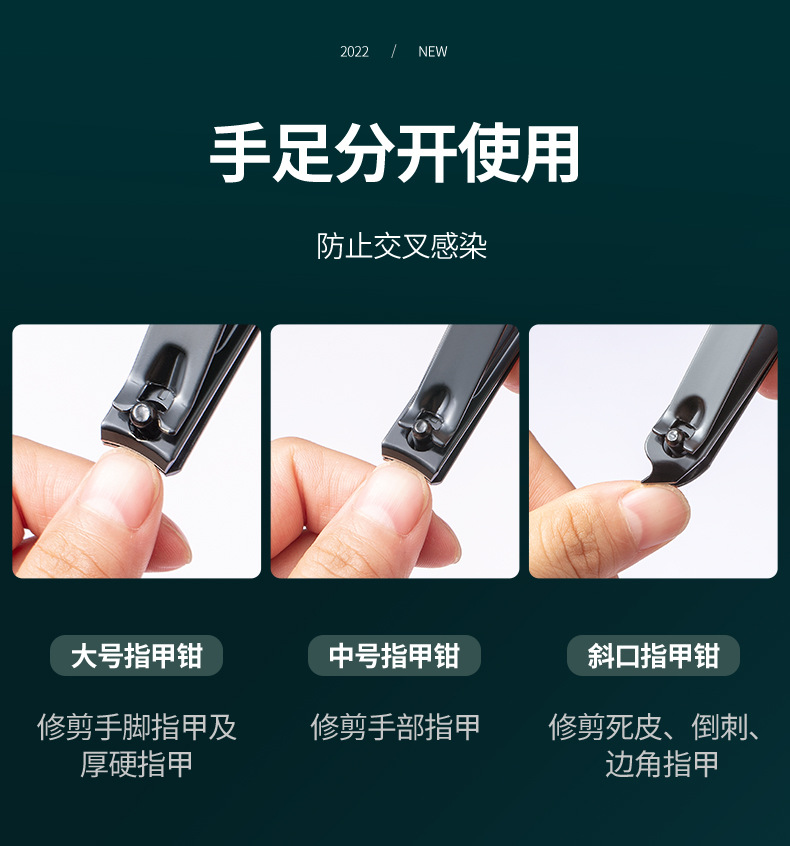 2022 / NEW

手足分开使用

防止交叉感染

大号指甲钳

修剪手脚指甲及厚硬指甲

中号指甲钳

修剪手部指甲

斜口指甲钳

修剪死皮、倒刺、边角指甲