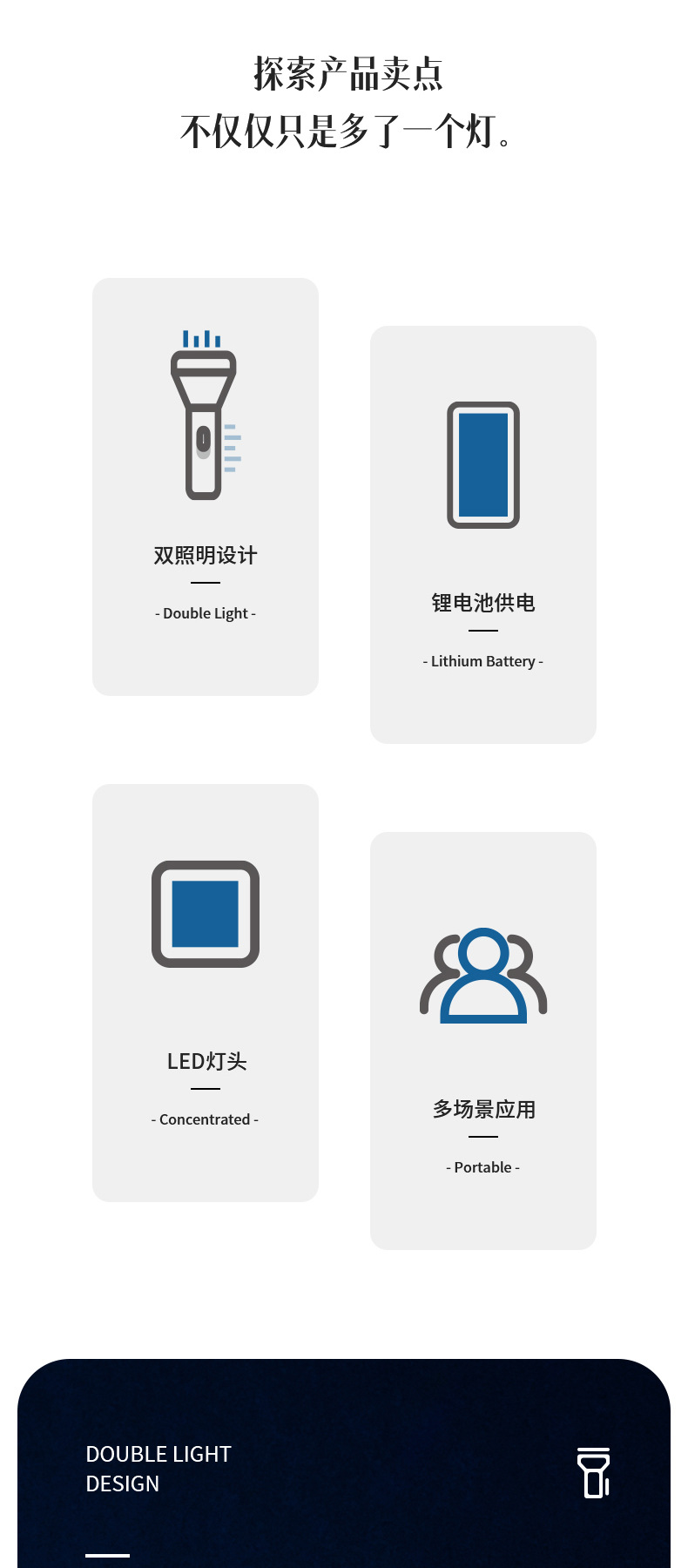 探索产品卖点
不仅仅只是多了一个灯。

双照明设计

- Double Light -

锂电池供电

- Lithium Battery -

LED灯头

- Concentrated -

多场景应用

- Portable -

DOUBLE LIGHT
DESIGN