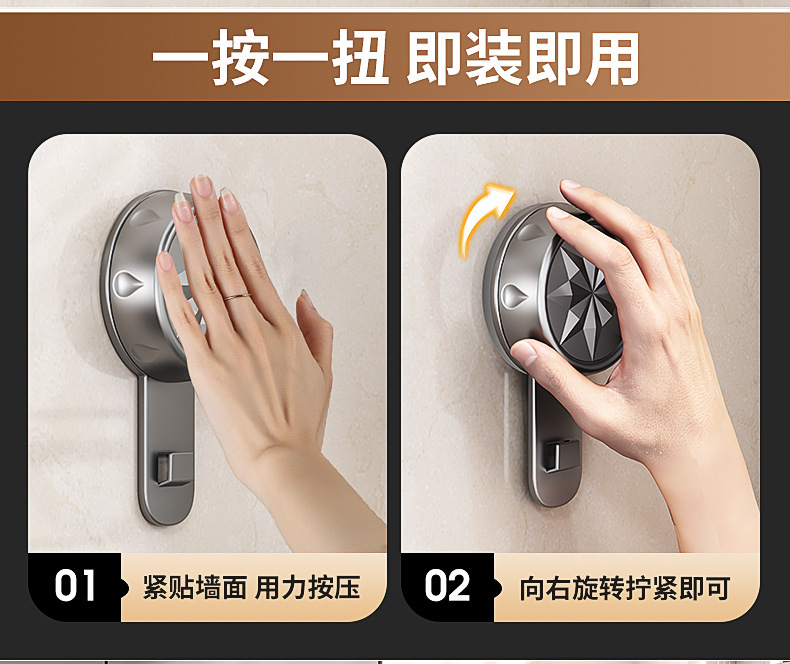 一按一扭 即装即用

01 紧贴墙面 用力按压

02 向右旋转拧紧即可