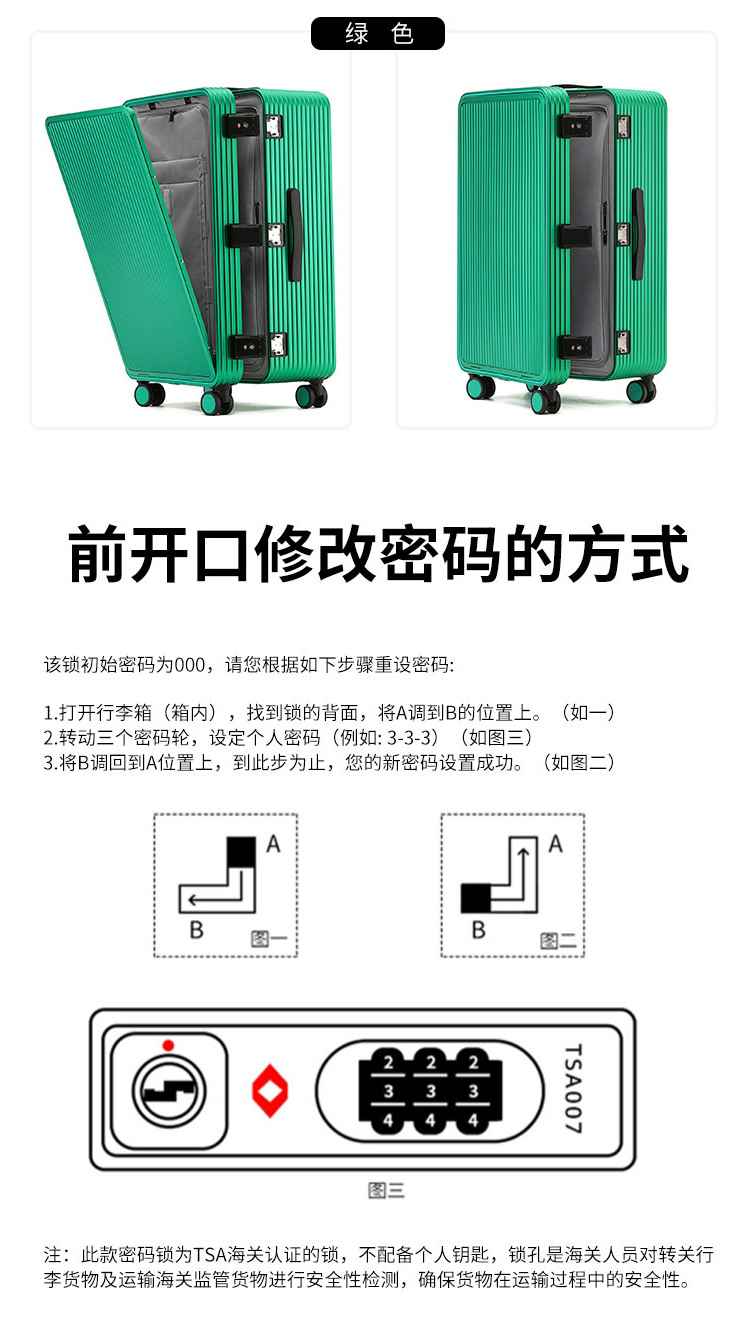 绿 色

前开口修改密码的方式

该锁初始密码为000，请您根据如下步骤重设密码:

1.打开行李箱（箱内），找到锁的背面，将A调到B的位置上。（如一）
2.转动三个密码轮，设定个人密码（例如: 3-3-3）（如图三）
3.将B调回到A位置上，到此步为止，您的新密码设置成功。（如图二）

A
B
图一

A
B
图二

2 2 2
3 3 3
4 4 4
TSA007
图三

注：此款密码锁为TSA海关认证的锁，不配备个人钥匙，锁孔是海关人员对转关行李货物及运输海关监管货物进行安全性检测，确保货物在运输过程中的安全性。