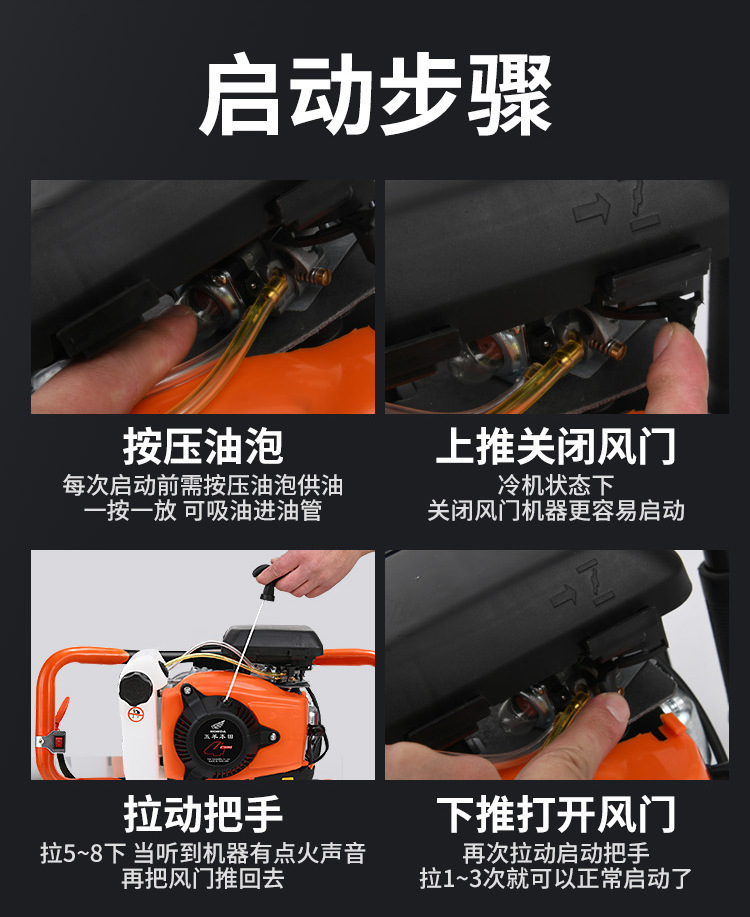 启动步骤

按压油泡
每次启动前需按压油泡供油
一按一放 可吸油进油管

上推关闭风门
冷机状态下
关闭风门机器更容易启动

拉动把手
拉5~8下 当听到机器有点火声音
再把风门推回去

下推打开风门
再次拉动启动把手
拉1~3次就可以正常启动了